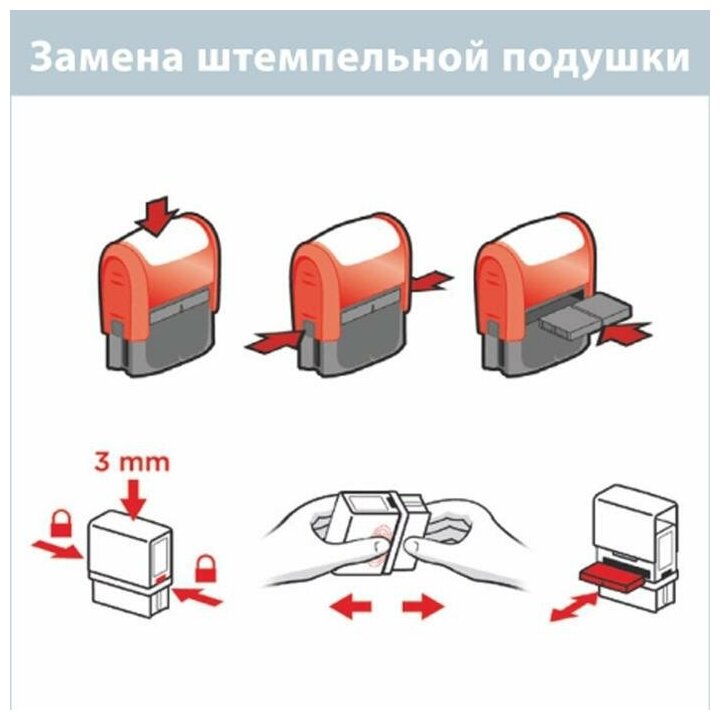 Замена штемпельной подушки

3 mm