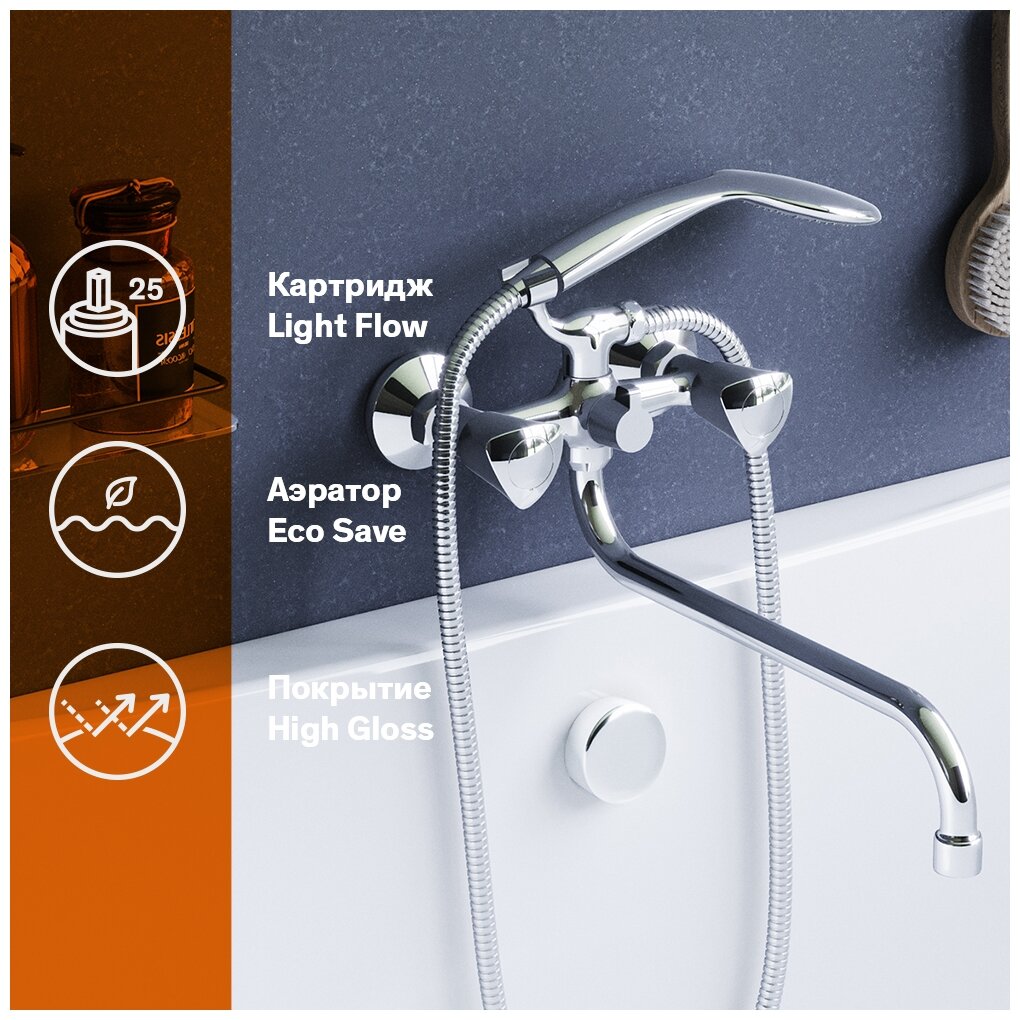 25

Картридж
Light Flow

Аэратор
Eco Save

Покрытие
High Gloss