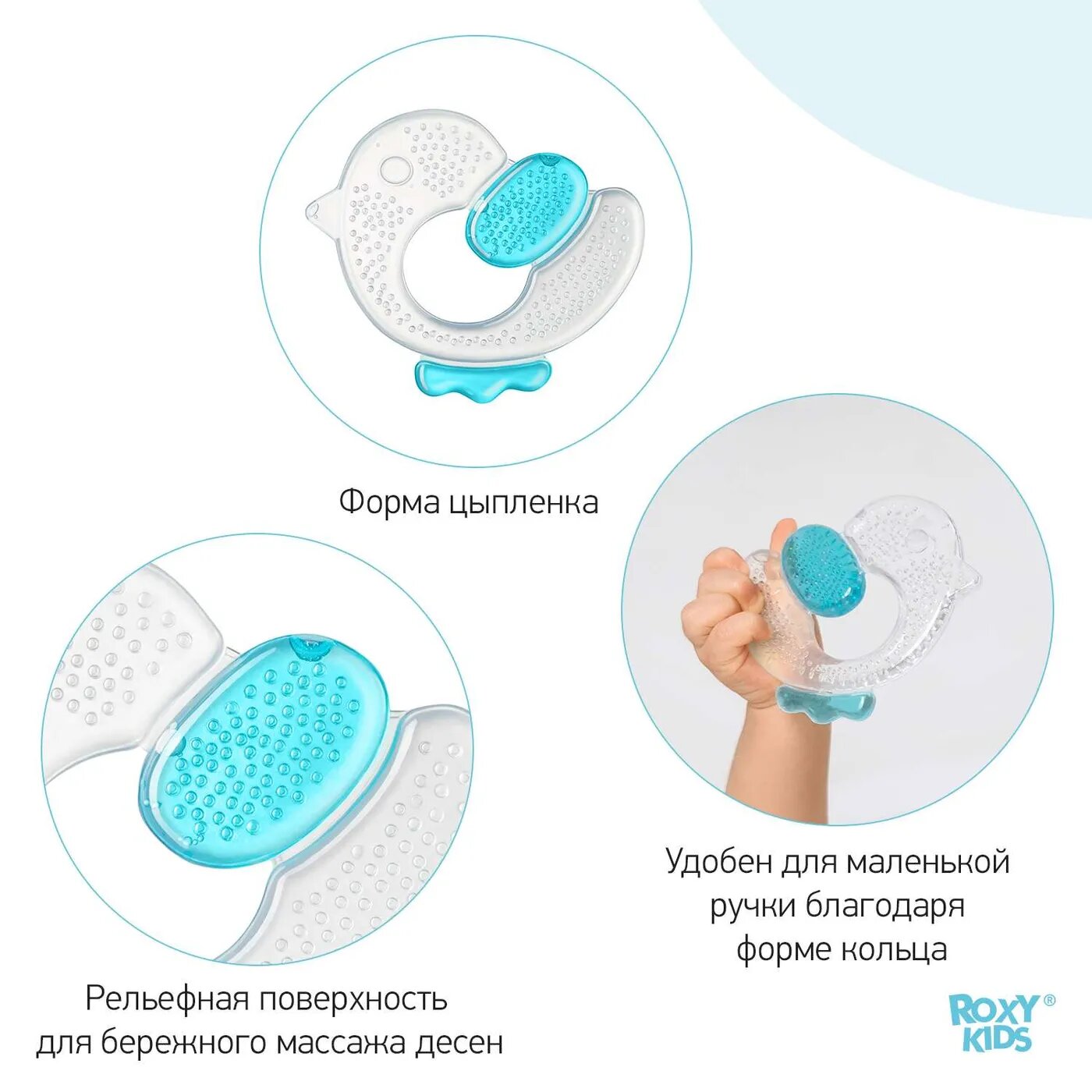 Форма цыпленка

Удобен для маленькой ручки благодаря форме кольца

Рельефная поверхность для бережного массажа десен

ROXY® KIDS