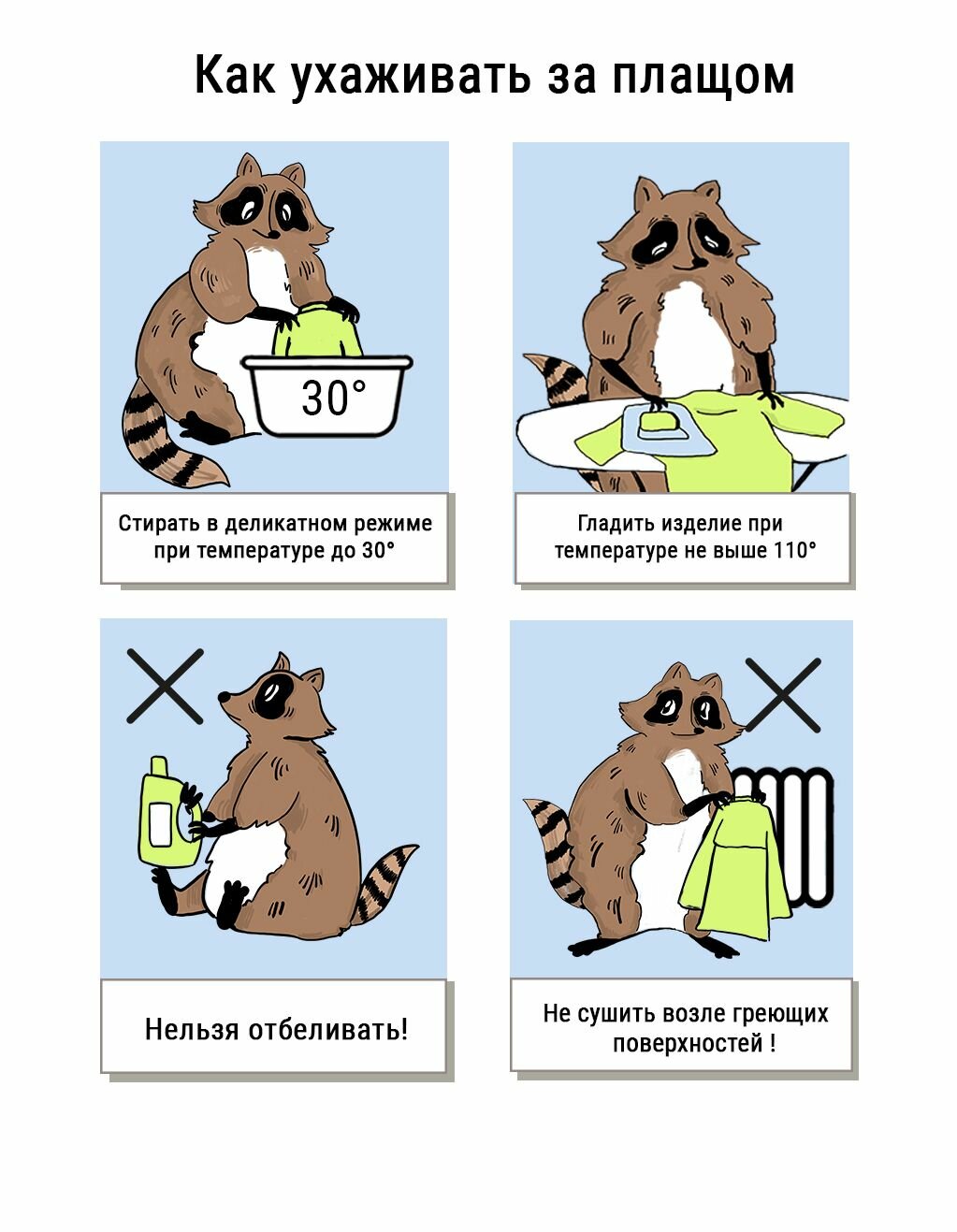 Как ухаживать за плащом

30°

Стирать в деликатном режиме при температуре до 30°

Гладить изделие при температуре не выше 110°

Нельзя отбеливать!

Не сушить возле греющих поверхностей !