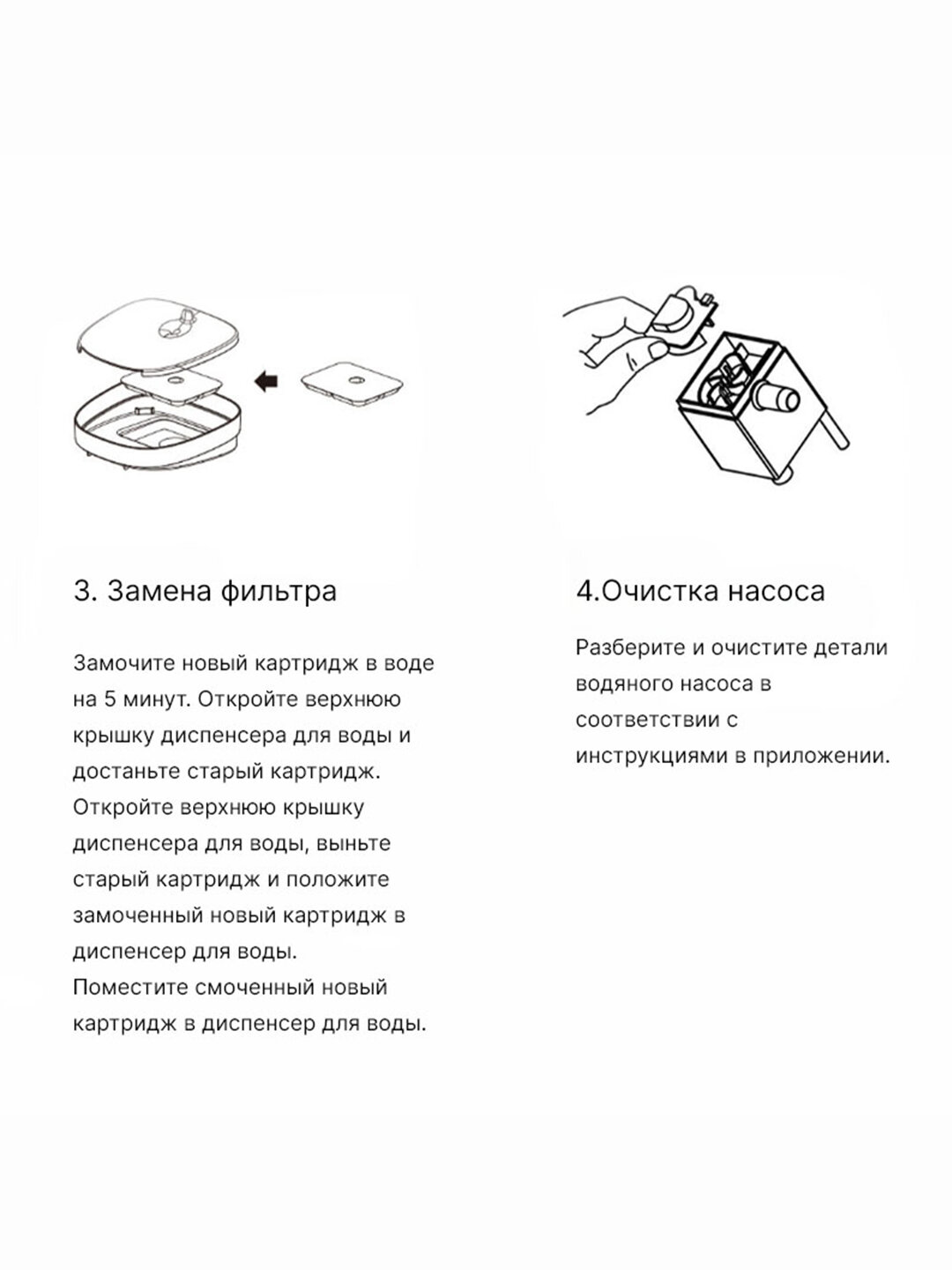 3. Замена фильтра

Замочите новый картридж в воде на 5 минут. Откройте верхнюю крышку диспенсера для воды и достаньте старый картридж. Откройте верхнюю крышку диспенсера для воды, выньте старый картридж и положите замоченный новый картридж в диспенсер для воды. Поместите смоченный новый картридж в диспенсер для воды.

4.Очистка насоса

Разберите и очистите детали водяного насоса в соответствии с инструкциями в приложении.