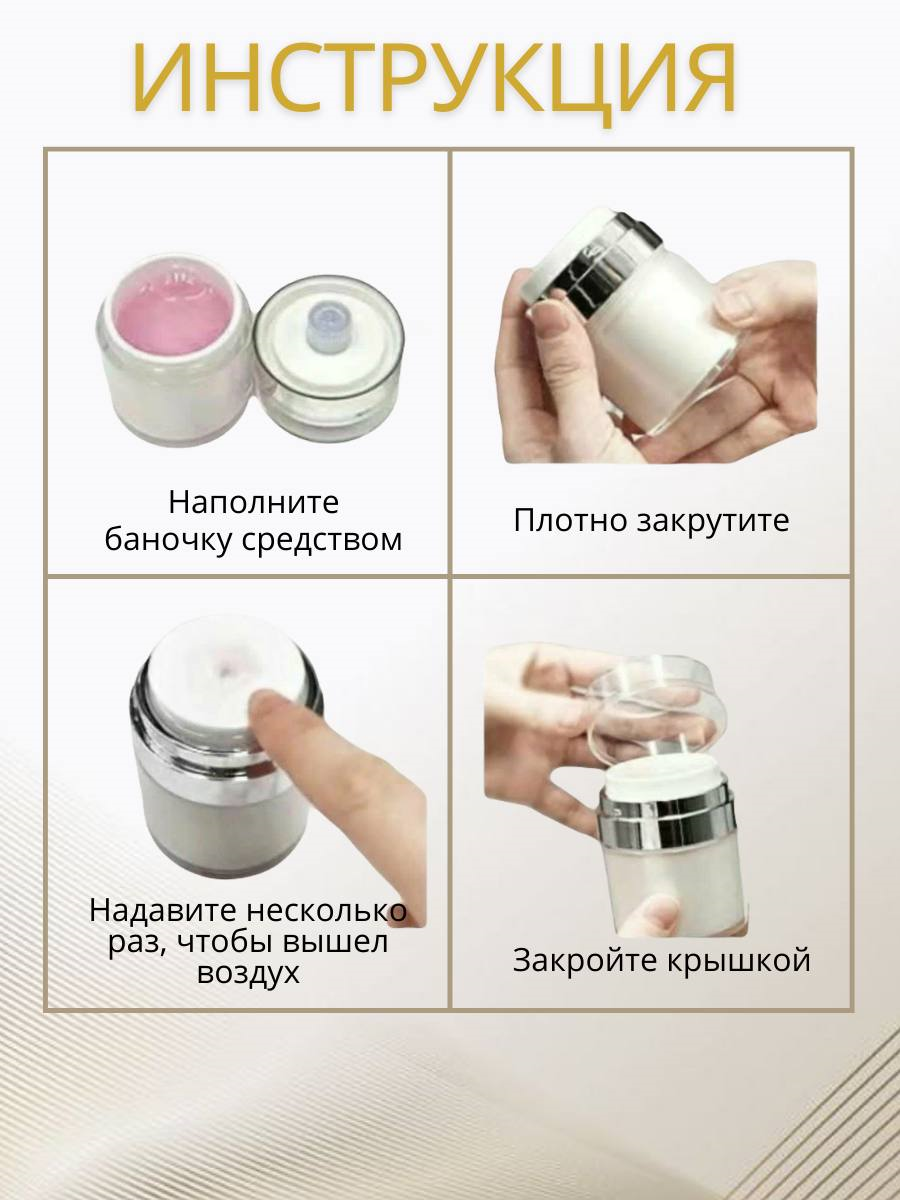 ИНСТРУКЦИЯ

Наполните баночку средством

Плотно закрутите

Надавите несколько раз, чтобы вышел воздух

Закройте крышкой