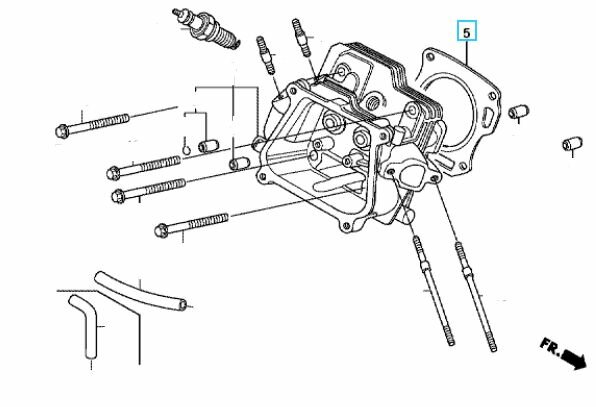 5

FR.