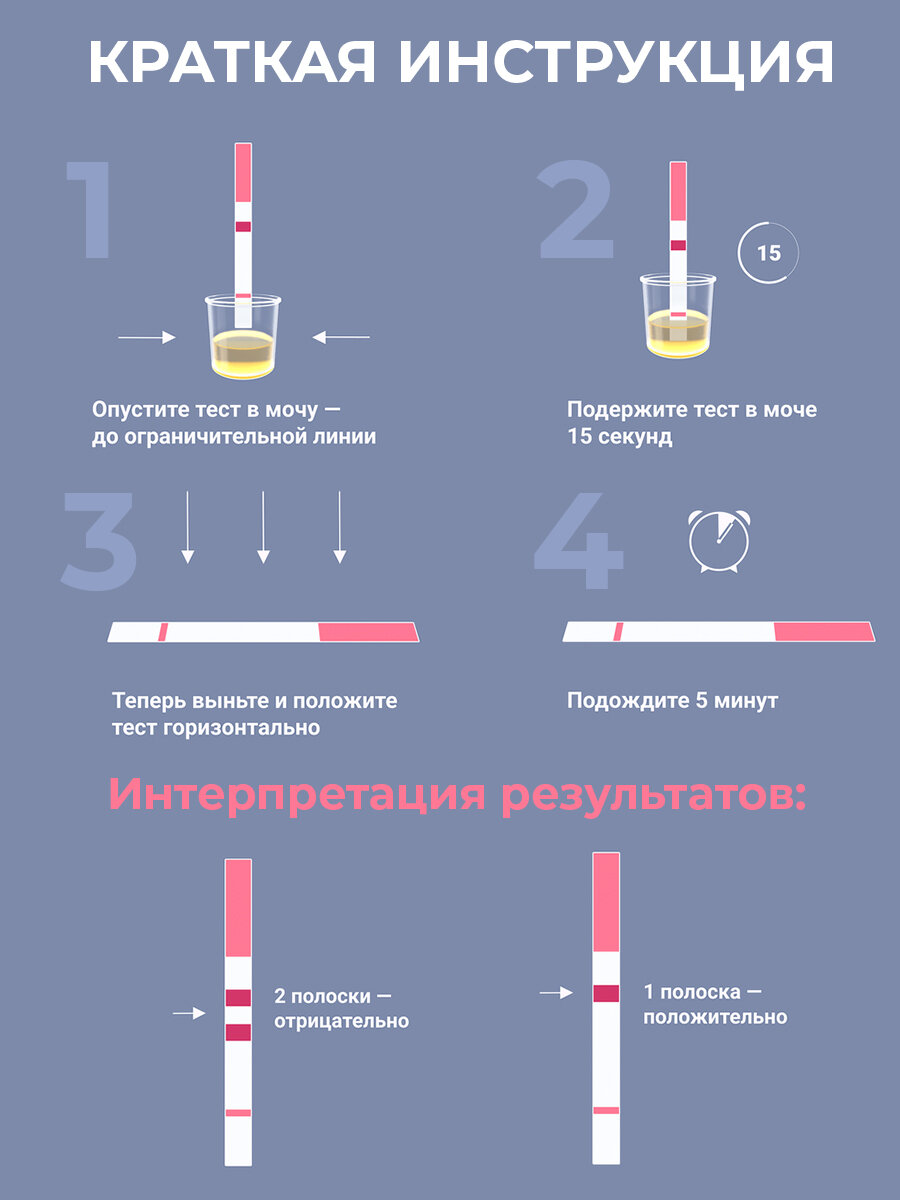 КРАТКАЯ ИНСТРУКЦИЯ

1

Опустите тест в мочу — до ограничительной линии

2

15

Подержите тест в моче 15 секунд

3

Теперь выньте и положите тест горизонтально

4

Подождите 5 минут

Интерпретация результатов:

2 полоски — отрицательно

1 полоска — положительно