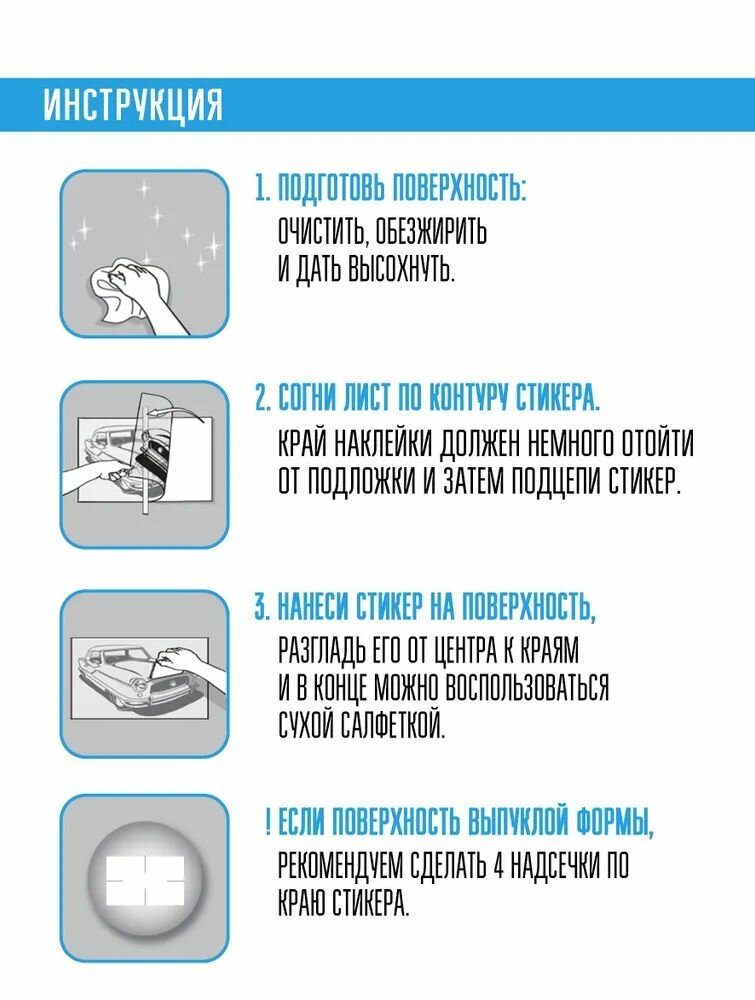 ИНСТРУКЦИЯ

1. ПОДГОТОВЬ ПОВЕРХНОСТЬ:
ОЧИСТИТЬ, ОБЕЗЖИРИТЬ И ДАТЬ ВЫСОХНУТЬ.

2. СОГНИ ЛИСТ ПО КОНТУРУ СТИКЕРА.
КРАЙ НАКЛЕЙКИ ДОЛЖЕН НЕМНОГО ОТОЙТИ ОТ ПОДЛОЖКИ И ЗАТЕМ ПОДЦЕПИ СТИКЕР.

3. НАНЕСИ СТИКЕР НА ПОВЕРХНОСТЬ,
РАЗГЛАДЬ ЕГО ОТ ЦЕНТРА К КРАЯМ И В КОНЦЕ МОЖНО ВОСПОЛЬЗОВАТЬСЯ СУХОЙ САЛФЕТКОЙ.

! ЕСЛИ ПОВЕРХНОСТЬ ВЫПУКЛОЙ ФОРМЫ,
РЕКОМЕНДУЕМ СДЕЛАТЬ 4 НАДСЕЧКИ ПО КРАЮ СТИКЕРА.