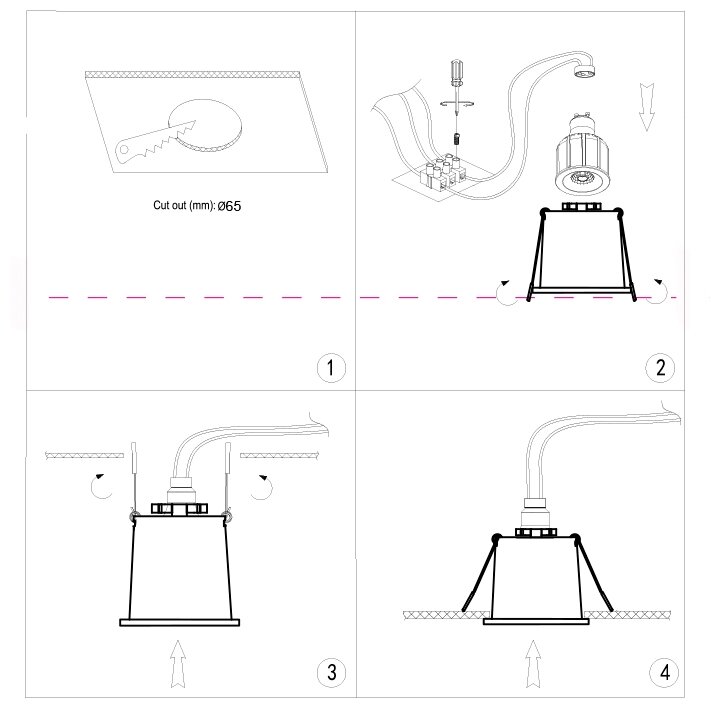 Cut out (mm): Ø65

1

2

3

4