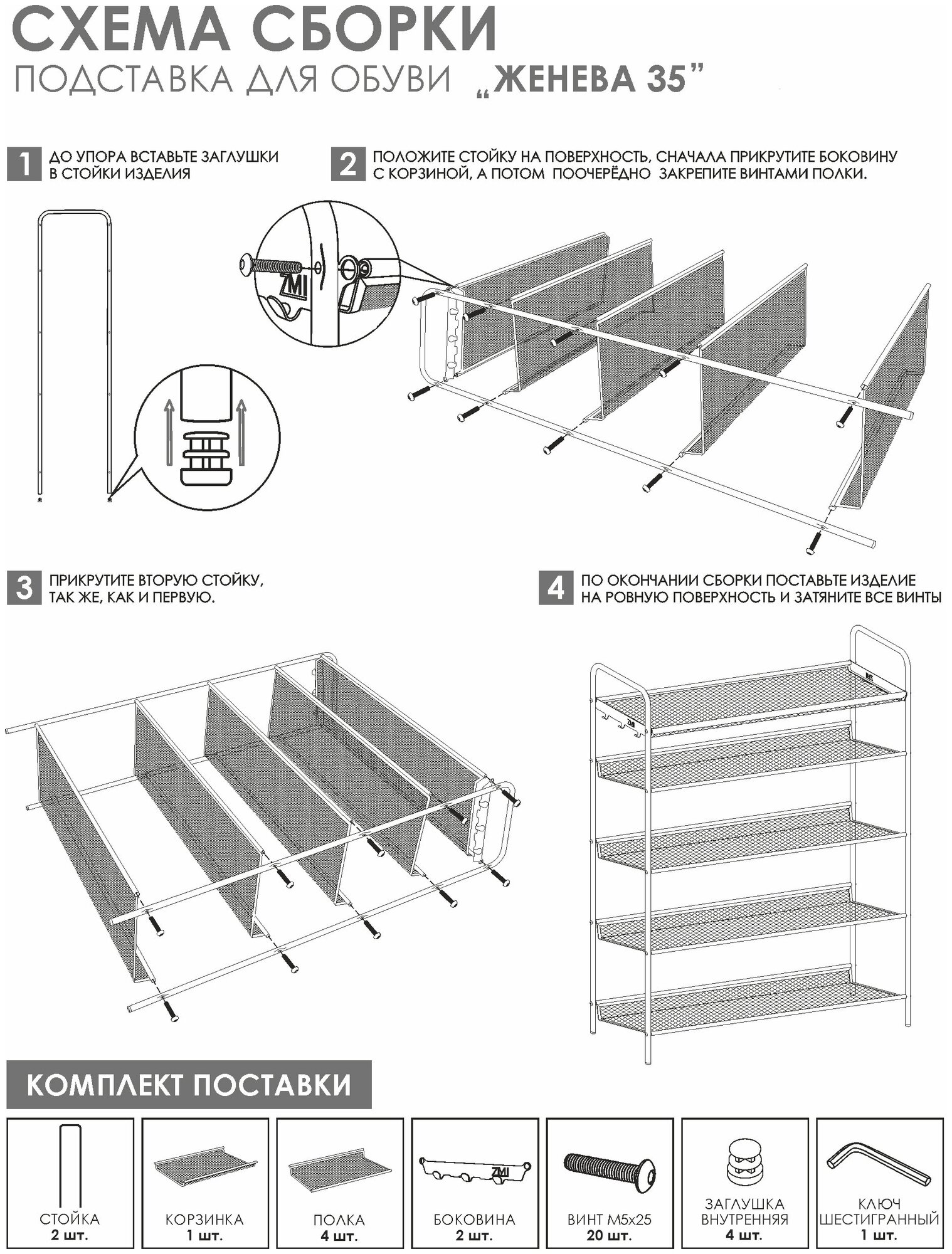 СХЕМА СБОРКИ
ПОДСТАВКА ДЛЯ ОБУВИ „ЖЕНЕВА 35”

1 ДО УПОРА ВСТАВЬТЕ ЗАГЛУШКИ В СТОЙКИ ИЗДЕЛИЯ

2 ПОЛОЖИТЕ СТОЙКУ НА ПОВЕРХНОСТЬ, СНАЧАЛА ПРИКРУТИТЕ БОКОВИНУ С КОРЗИНОЙ, А ПОТОМ ПООЧЕРЁДНО ЗАКРЕПИТЕ ВИНТАМИ ПОЛКИ.

ZMI

3 ПРИКРУТИТЕ ВТОРУЮ СТОЙКУ, ТАК ЖЕ, КАК И ПЕРВУЮ.

4 ПО ОКОНЧАНИИ СБОРКИ ПОСТАВЬТЕ ИЗДЕЛИЕ НА РОВНУЮ ПОВЕРХНОСТЬ И ЗАТЯНИТЕ ВСЕ ВИНТЫ

КОМПЛЕКТ ПОСТАВКИ

СТОЙКА
2 шт.

КОРЗИНКА
1 шт.

ПОЛКА
4 шт.

ZMI
БОКОВИНА
2 шт.

ВИНТ М5х25
20 шт.

ЗАГЛУШКА ВНУТРЕННЯЯ
4 шт.

КЛЮЧ ШЕСТИГРАННЫЙ
1 шт.