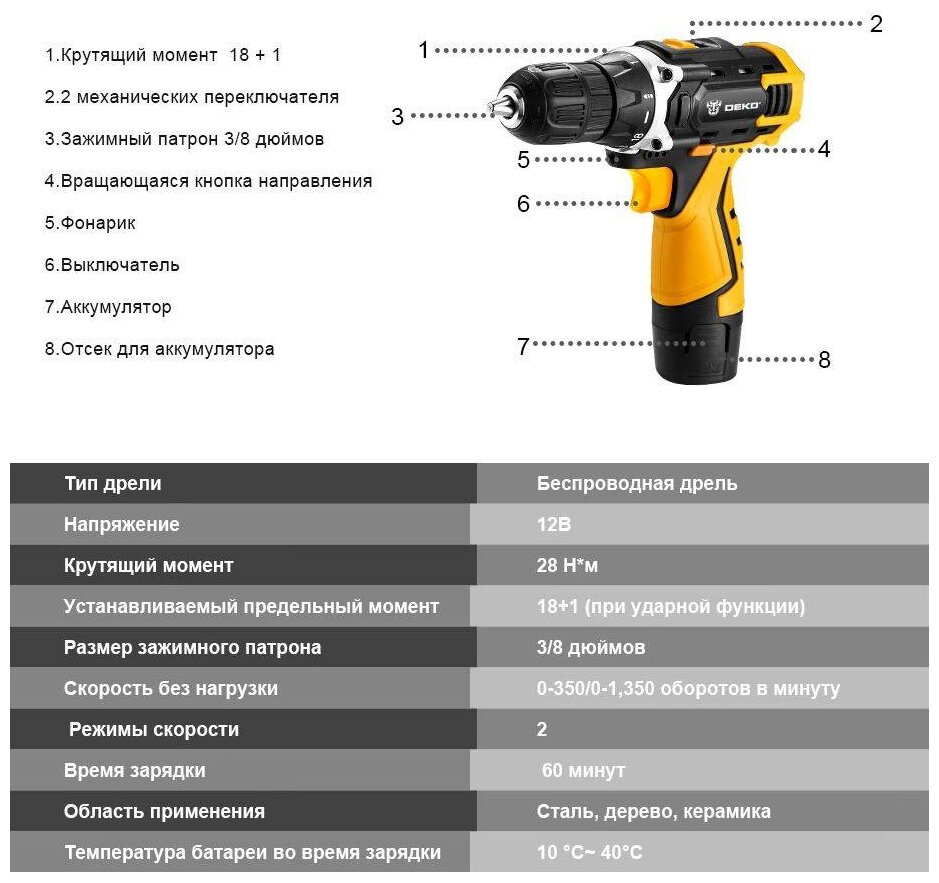 1.Крутящий момент 18 + 1

2.2 механических переключателя

3.Зажимный патрон 3/8 дюймов

4.Вращающаяся кнопка направления

5.Фонарик

6.Выключатель

7.Аккумулятор

8.Отсек для аккумулятора

1

2

3

4

5

6

7

8

DEKO

| Тип дрели | Беспроводная дрель |
|---|---|
| Напряжение | 12В |
| Крутящий момент | 28 Н*м |
| Устанавливаемый предельный момент | 18+1 (при ударной функции) |
| Размер зажимного патрона | 3/8 дюймов |
| Скорость без нагрузки | 0-350/0-1,350 оборотов в минуту |
| Режимы скорости | 2 |
| Время зарядки | 60 минут |
| Область применения | Сталь, дерево, керамика |
| Температура батареи во время зарядки | 10 °C~ 40°C |