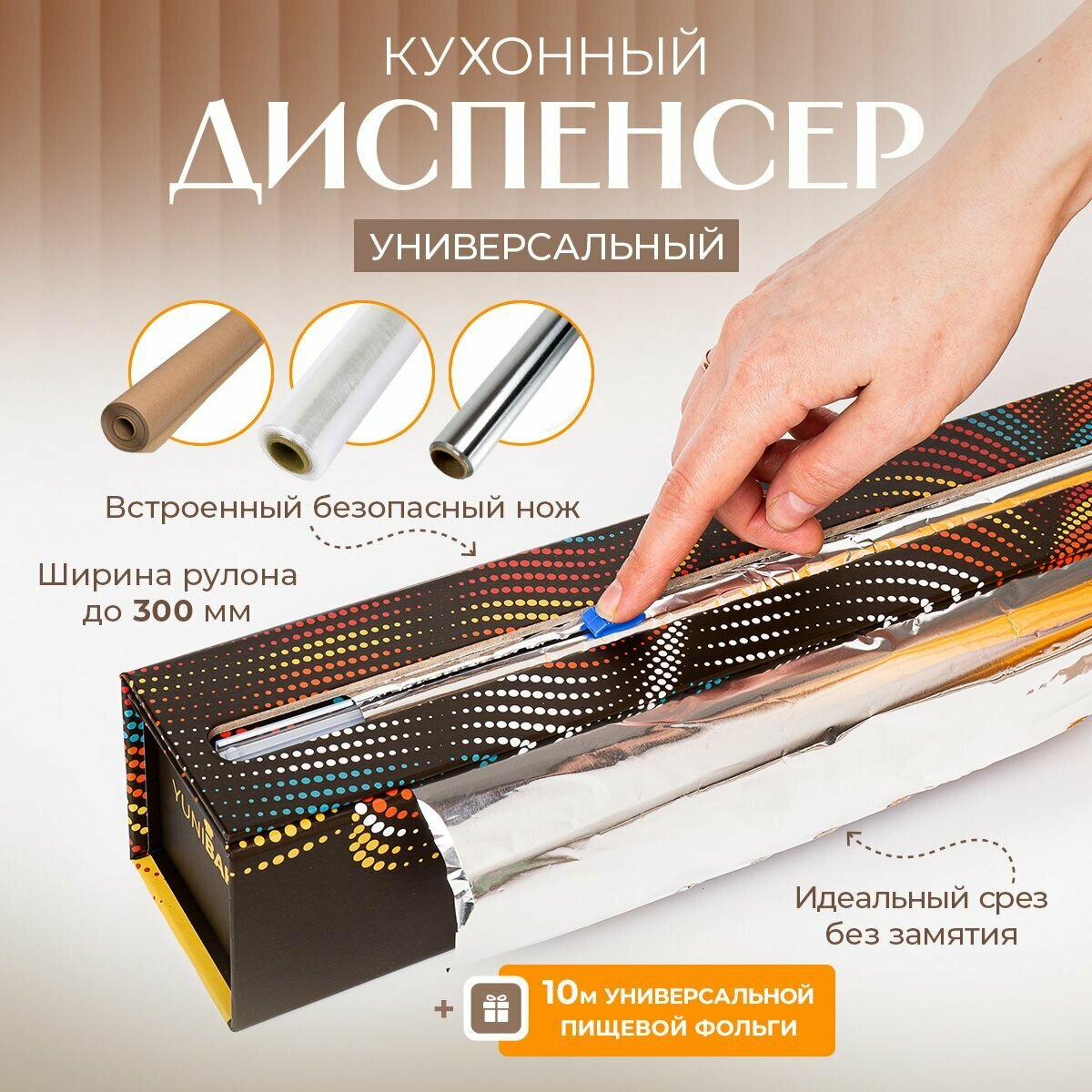 КУХОННЫЙ

ДИСПЕНСЕР

УНИВЕРСАЛЬНЫЙ

Встроенный безопасный нож

Ширина рулона до 300 мм

YUNIBA

Идеальный срез без замятия

+ 10м УНИВЕРСАЛЬНОЙ ПИЩЕВОЙ ФОЛЬГИ