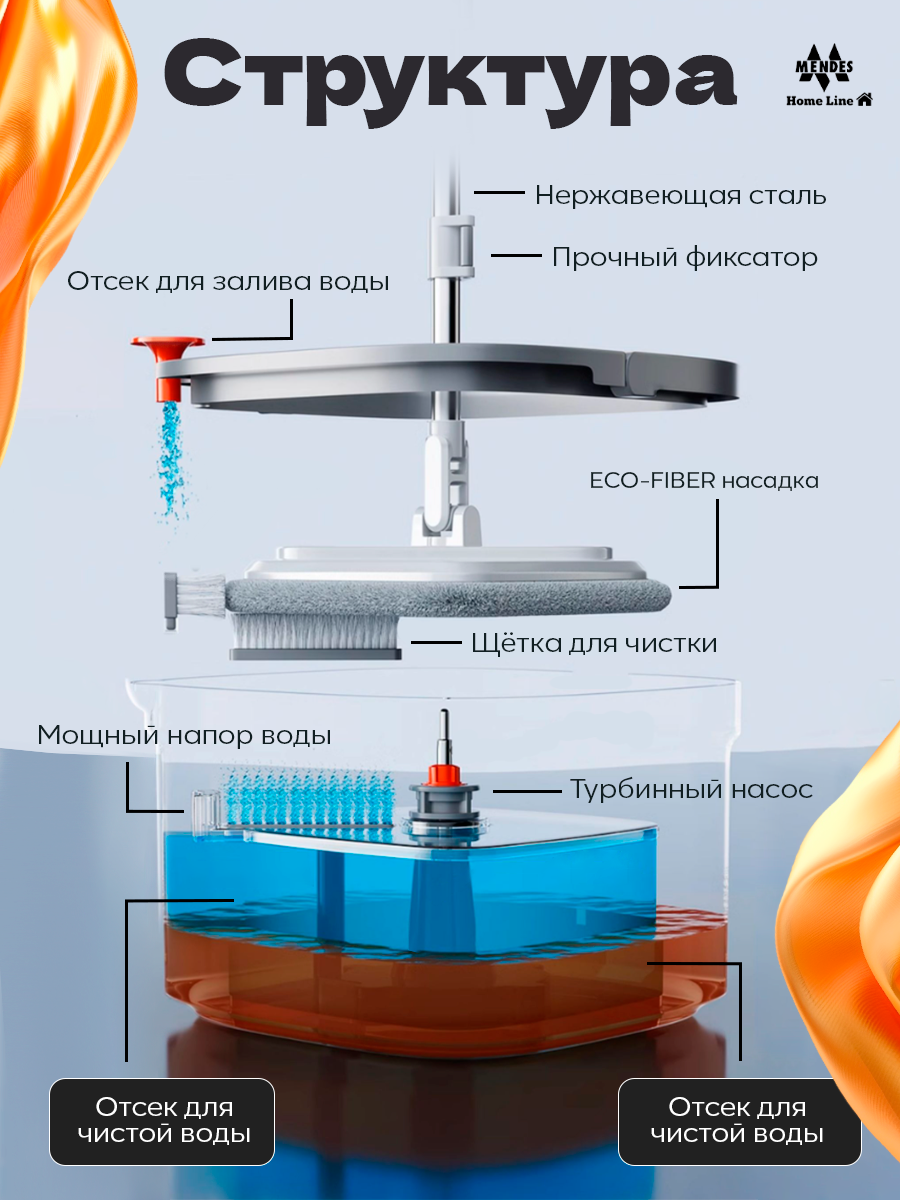 Структура

MENDES
Home Line

Нержавеющая сталь

Прочный фиксатор

Отсек для залива воды

ECO-FIBER насадка

Щётка для чистки

Мощный напор воды

Турбинный насос

Отсек для чистой воды

Отсек для чистой воды