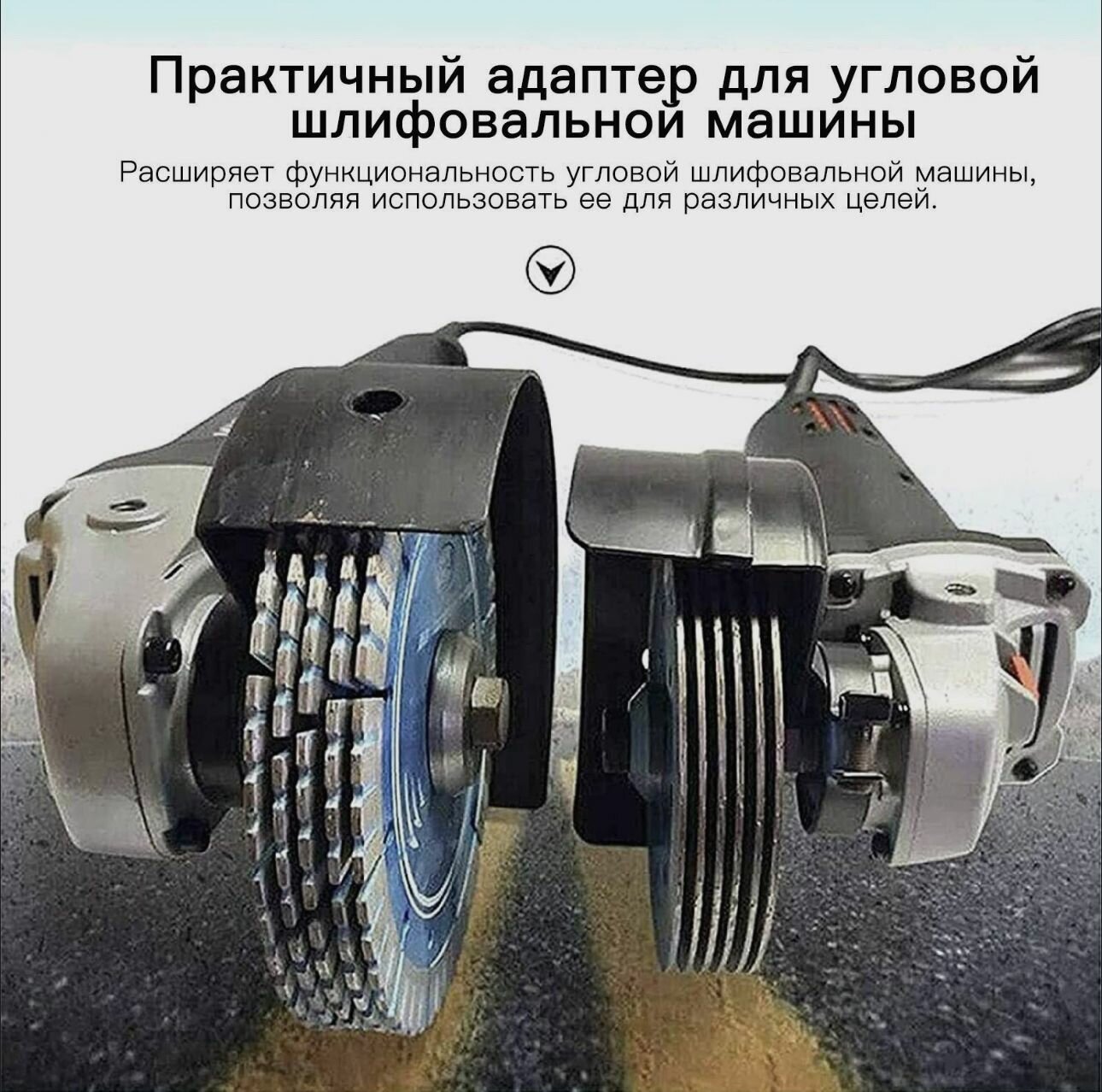 Практичный адаптер для угловой шлифовальной машины

Расширяет функциональность угловой шлифовальной машины, позволяя использовать ее для различных целей.