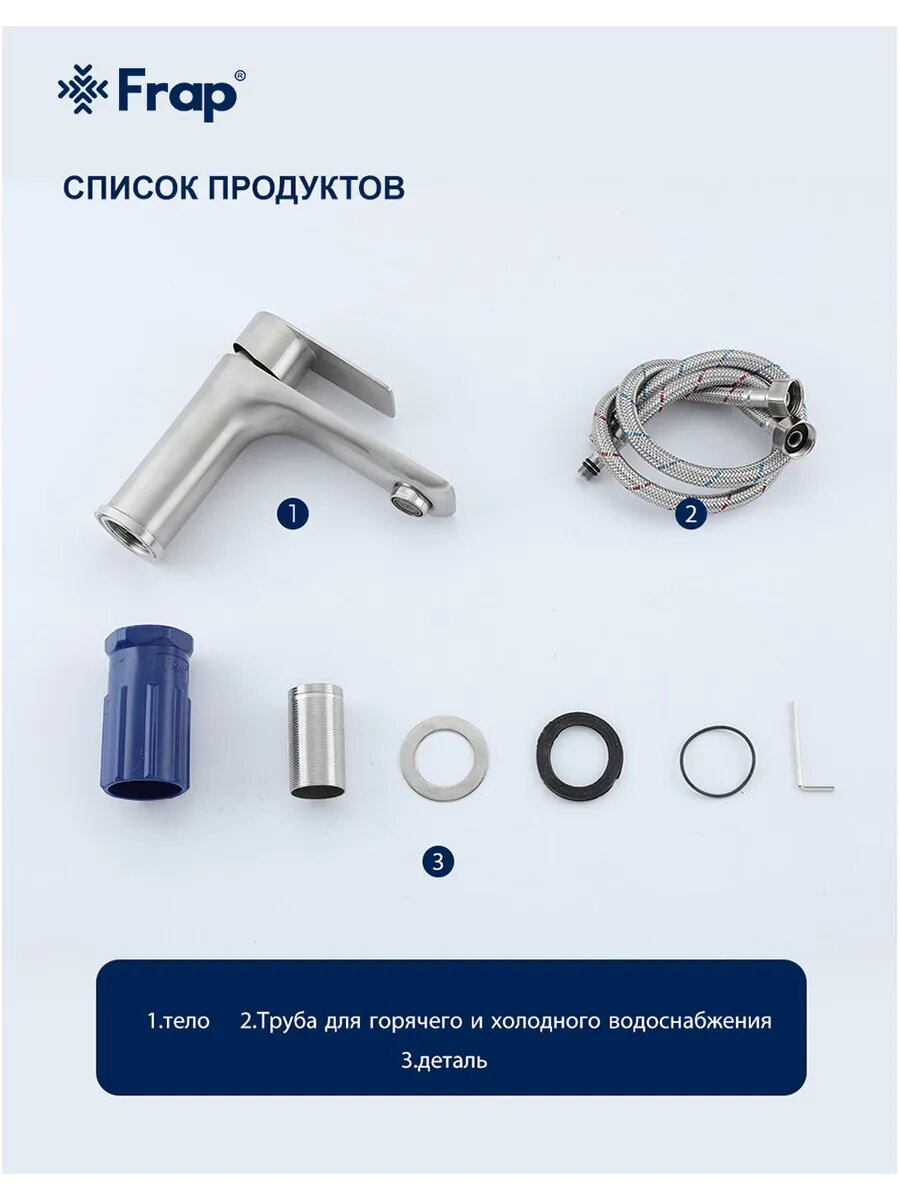 Frap®

СПИСОК ПРОДУКТОВ

1

2

3

1.тело 2.Труба для горячего и холодного водоснабжения
3.деталь