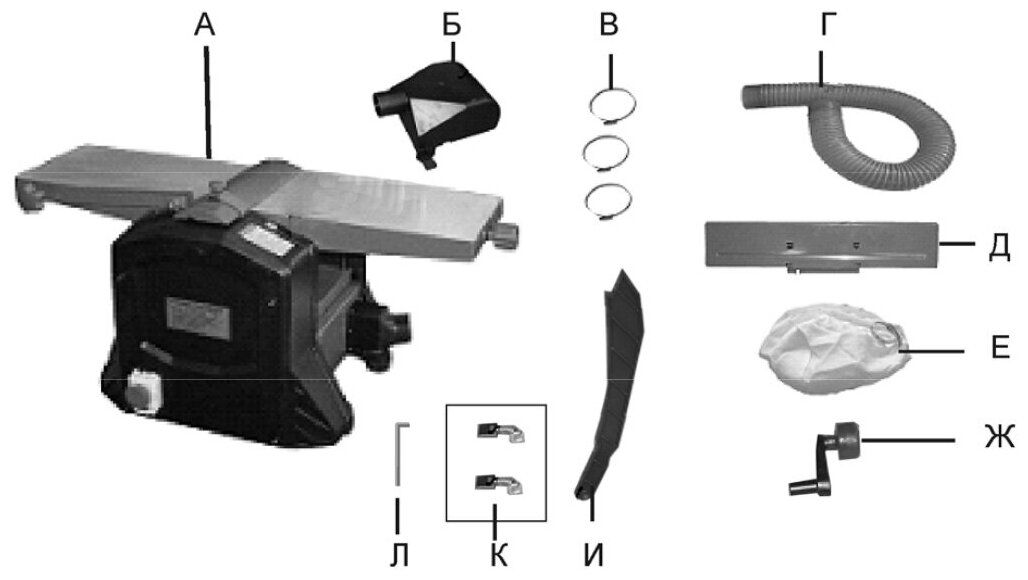 А
Б
В
Г
Д
Е
Ж
Л
К
И