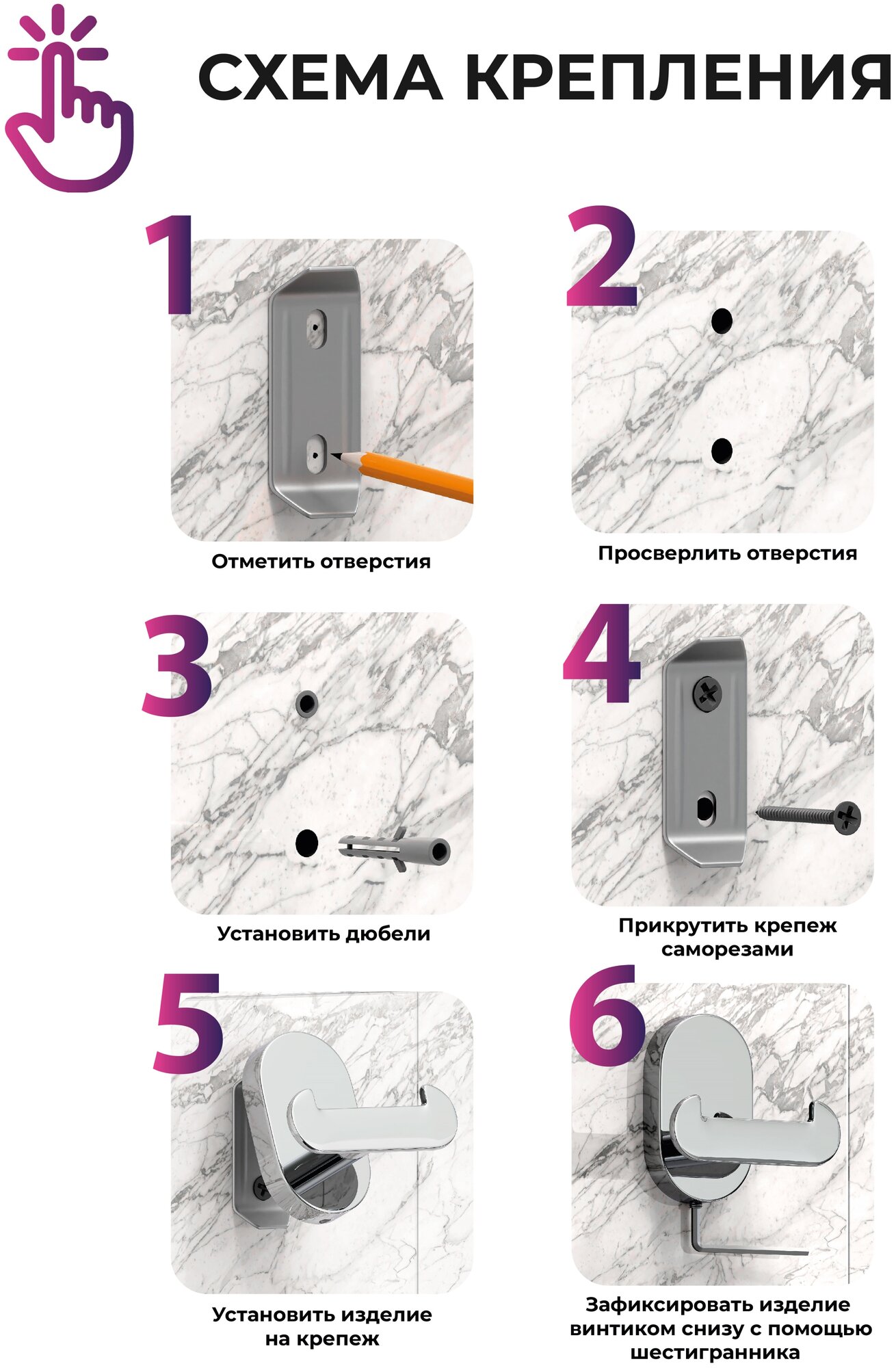 СХЕМА КРЕПЛЕНИЯ

1

Отметить отверстия

2

Просверлить отверстия

3

Установить дюбели

4

Прикрутить крепеж саморезами

5

Установить изделие на крепеж

6

Зафиксировать изделие винтиком снизу с помощью шестигранника