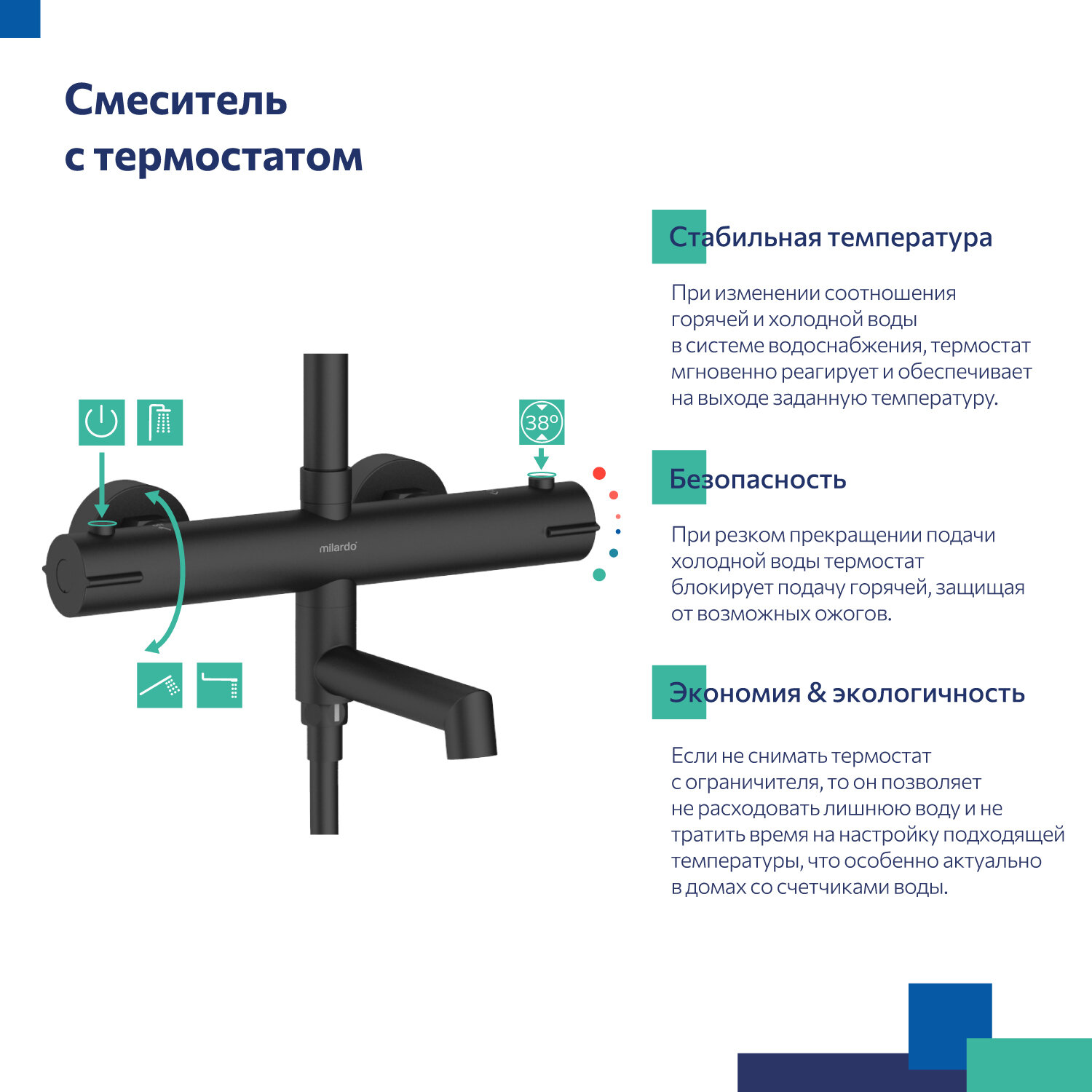 Смеситель с термостатом

38°

milardo

Стабильная температура

При изменении соотношения горячей и холодной воды в системе водоснабжения, термостат мгновенно реагирует и обеспечивает на выходе заданную температуру.

Безопасность

При резком прекращении подачи холодной воды термостат блокирует подачу горячей, защищая от возможных ожогов.

Экономия & экологичность

Если не снимать термостат с ограничителя, то он позволяет не расходовать лишнюю воду и не тратить время на настройку подходящей температуры, что особенно актуально в домах со счетчиками воды.