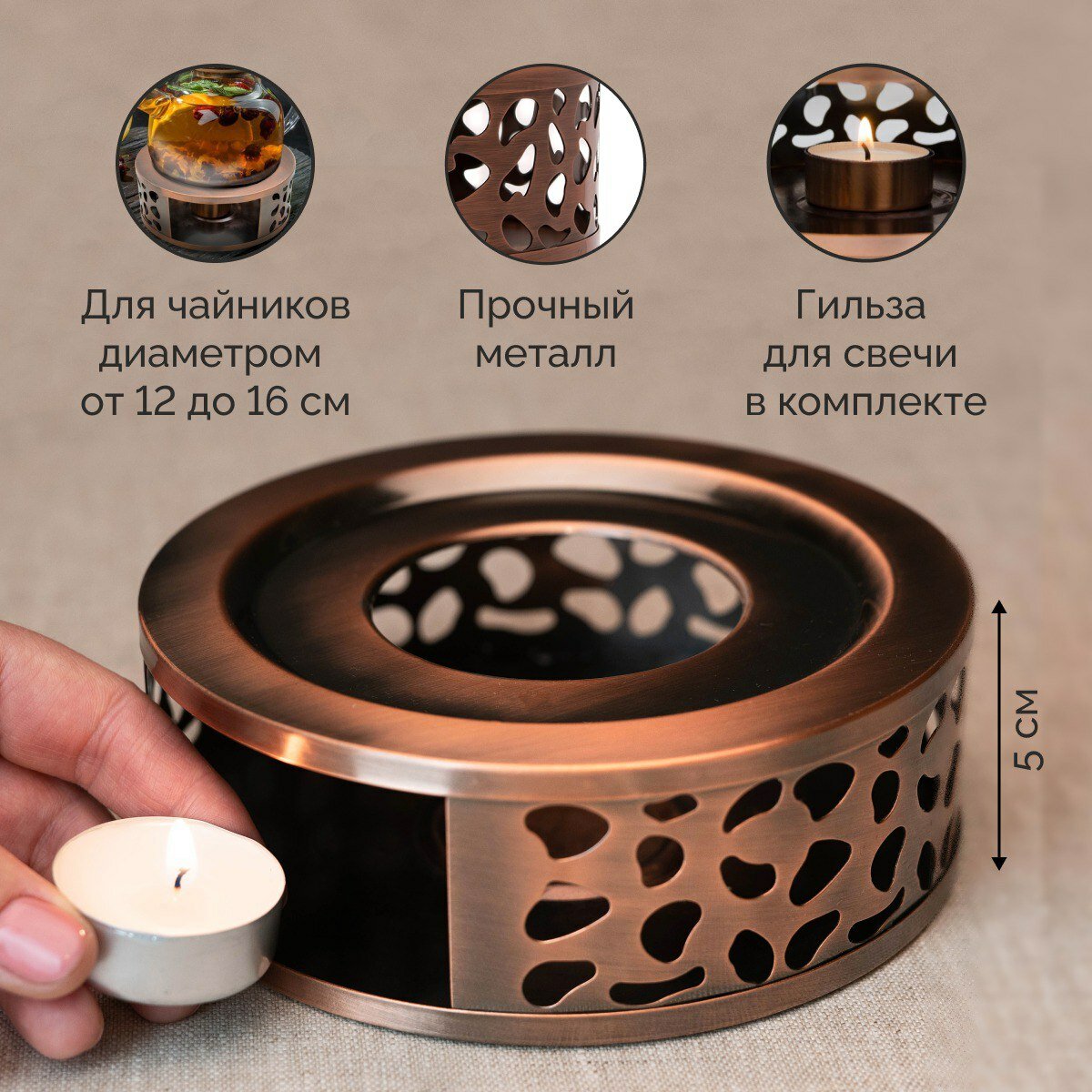 Для чайников диаметром от 12 до 16 см

Прочный металл

Гильза для свечи в комплекте

5 см