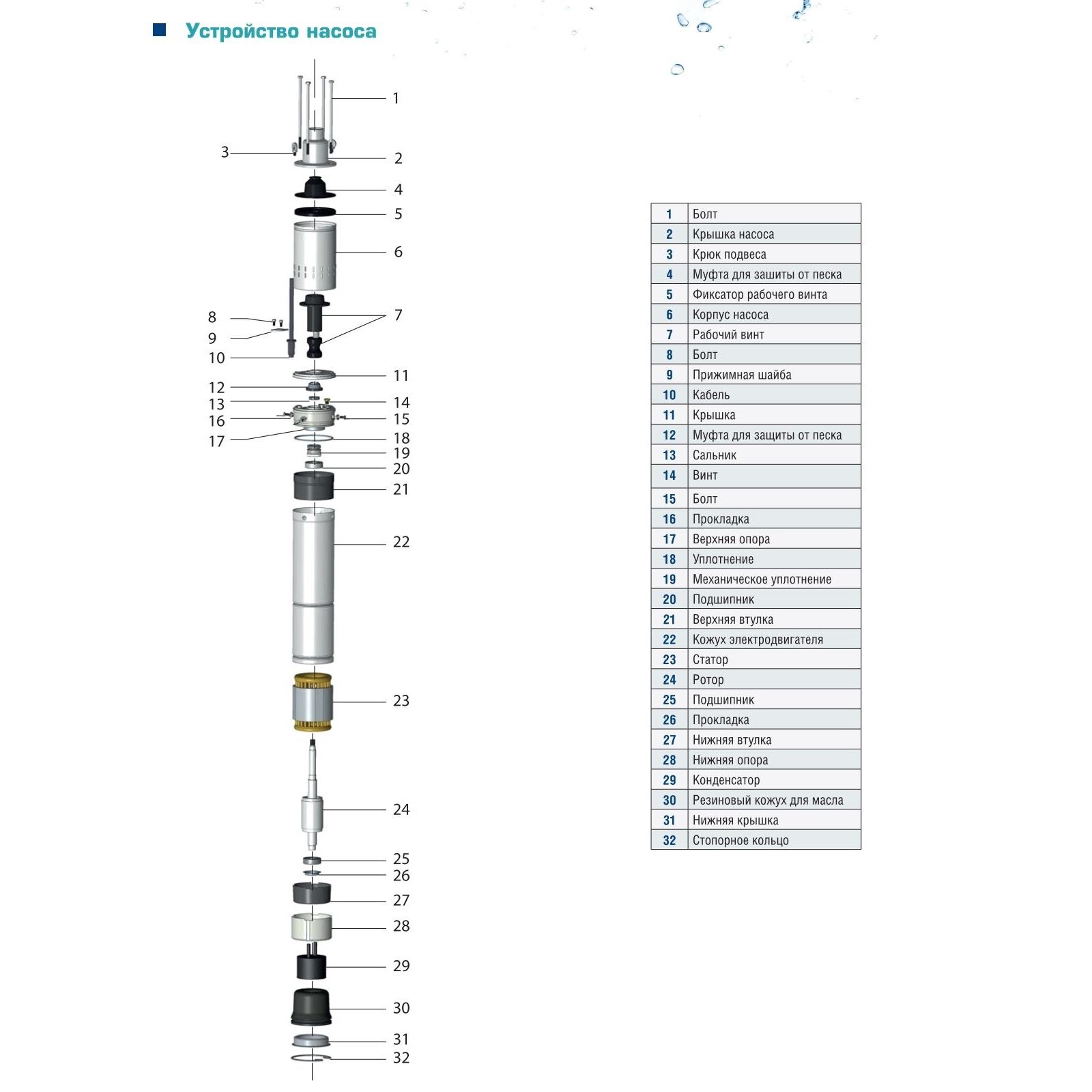 Устройство насоса

1
3
2
4
5
6
8
9
10
7
11
12
13
16
17
14
15
18
19
20
21
22
23
24
25
26
27
28
29
30
31
32

| 1 | Болт |
|---|---|
| 2 | Крышка насоса |
| 3 | Крюк подвеса |
| 4 | Муфта для зашиты от песка |
| 5 | Фиксатор рабочего винта |
| 6 | Корпус насоса |
| 7 | Рабочий винт |
| 8 | Болт |
| 9 | Прижимная шайба |
| 10 | Кабель |
| 11 | Крышка |
| 12 | Муфта для защиты от песка |
| 13 | Сальник |
| 14 | Винт |
| 15 | Болт |
| 16 | Прокладка |
| 17 | Верхняя опора |
| 18 | Уплотнение |
| 19 | Механическое уплотнение |
| 20 | Подшипник |
| 21 | Верхняя втулка |
| 22 | Кожух электродвигателя |
| 23 | Статор |
| 24 | Ротор |
| 25 | Подшипник |
| 26 | Прокладка |
| 27 | Нижняя втулка |
| 28 | Нижняя опора |
| 29 | Конденсатор |
| 30 | Резиновый кожух для масла |
| 31 | Нижняя крышка |
| 32 | Стопорное кольцо |