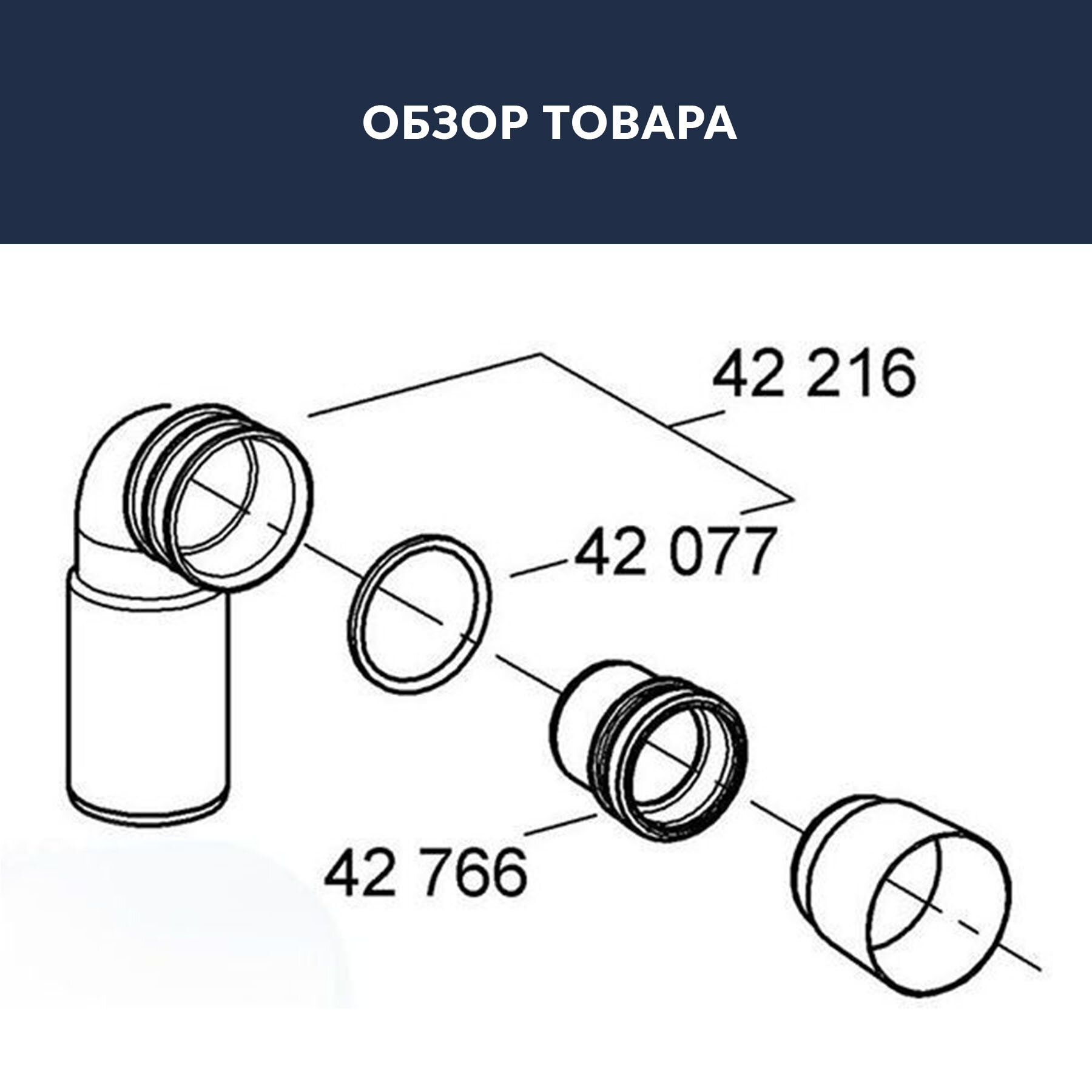 ОБЗОР ТОВАРА

42 216

42 077

42 766