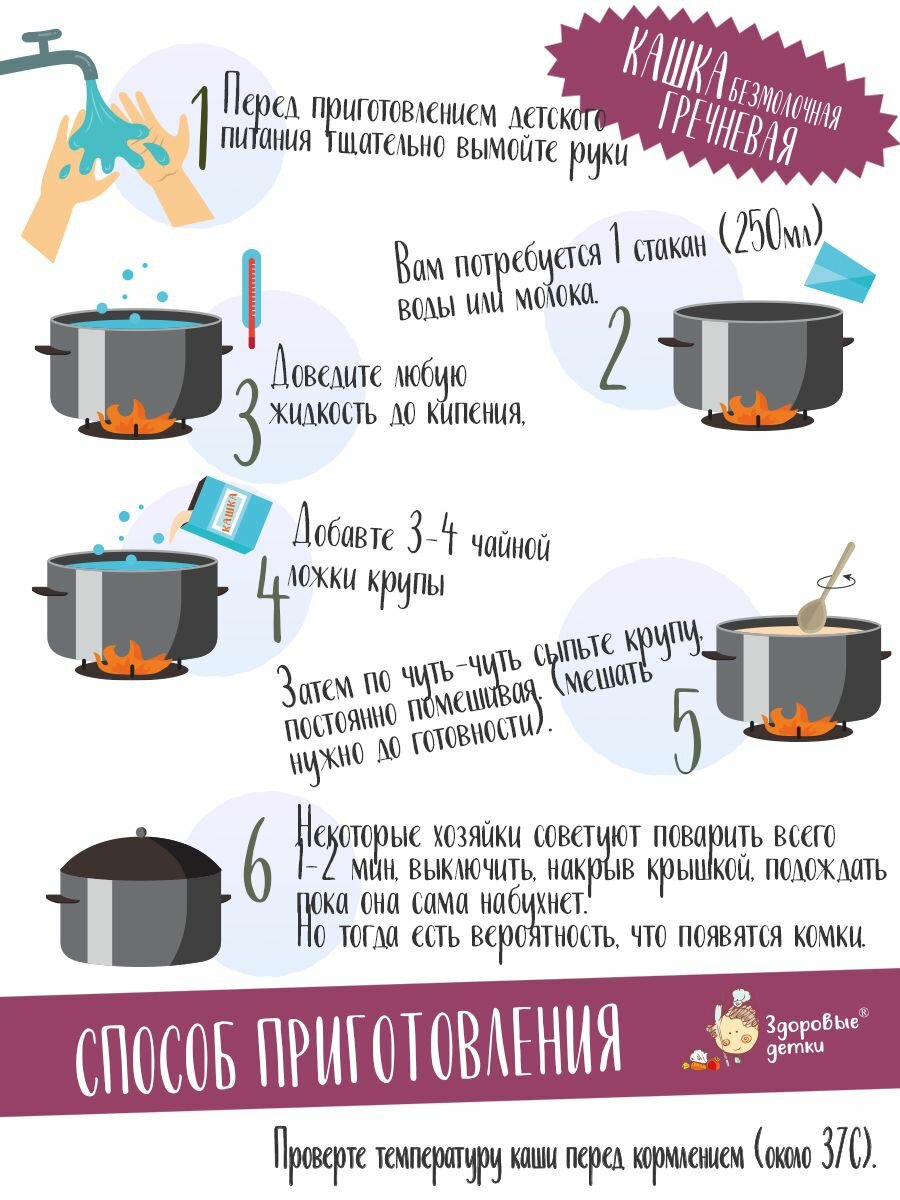 КАШКА БЕЗМОЛОЧНАЯ ГРЕЧНЕВАЯ

1 Перед приготовлением детского питания тщательно вымойте руки

Вам потребуется 1 стакан (250мл) воды или молока.

2

3 Доведите любую жидкость до кипения.

КАШКА

4 Добавте 3-4 чайной ложки крупы

Затем по чуть-чуть сыпьте крупу, постоянно помешивая. (мешать нужно до готовности).

5

6 Некоторые хозяйки советуют поварить всего 1-2 мин, выключить, накрыв крышкой, подождать пока она сама набухнет.
Но тогда есть вероятность, что появятся комки.

СПОСОБ ПРИГОТОВЛЕНИЯ

Здоровые® детки

Проверте температуру каши перед кормлением (около 37С).