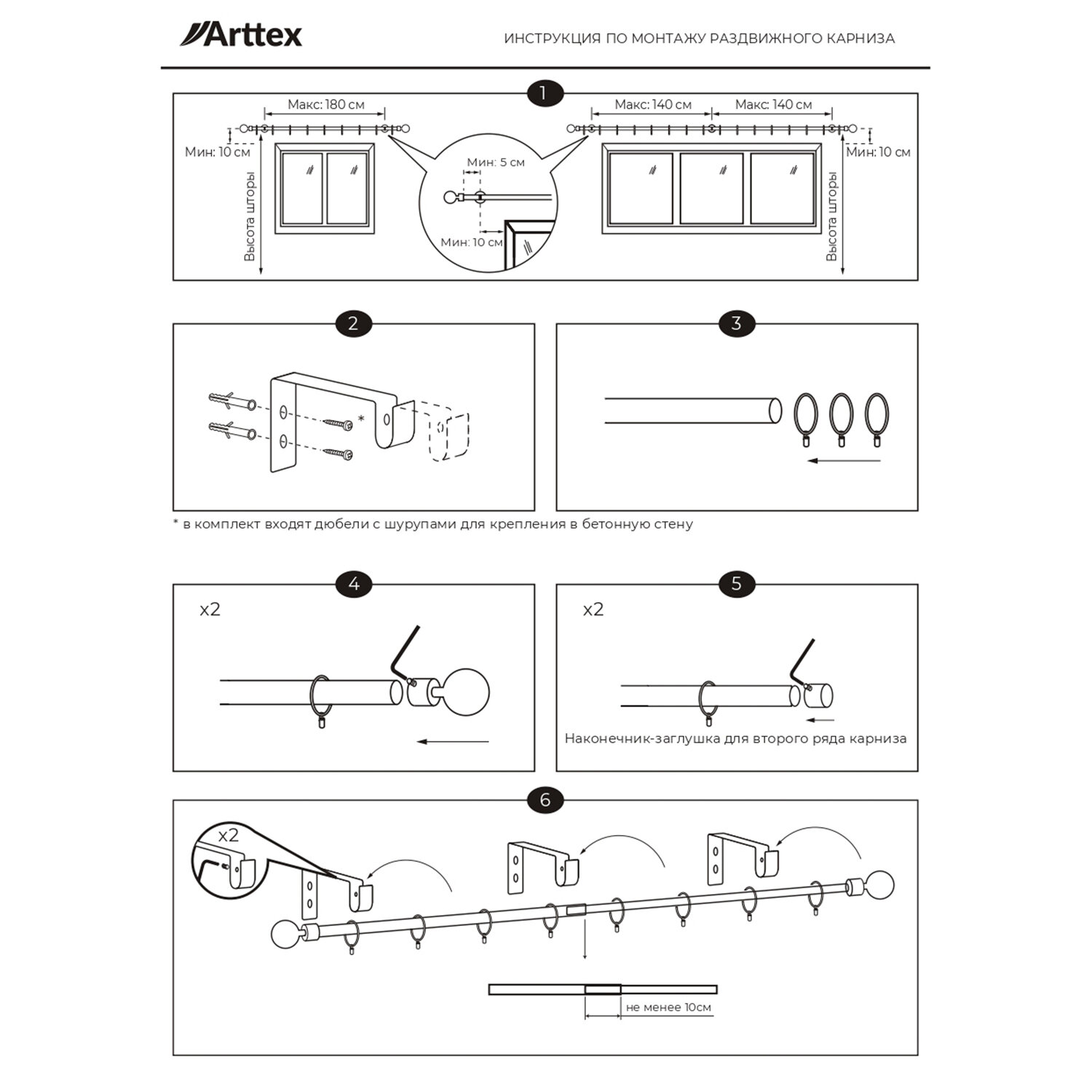 Arttex

ИНСТРУКЦИЯ ПО МОНТАЖУ РАЗДВИЖНОГО КАРНИЗА

1

Макс: 180 см

Мин: 10 см

Высота шторы

Мин: 5 см

Мин: 10 см

Макс: 140 см

Макс: 140 см

Мин: 10 см

Высота шторы

2

*

3

* в комплект входят дюбели с шурупами для крепления в бетонную стену

4

x2

5

x2

Наконечник-заглушка для второго ряда карниза

6

x2

не менее 10см