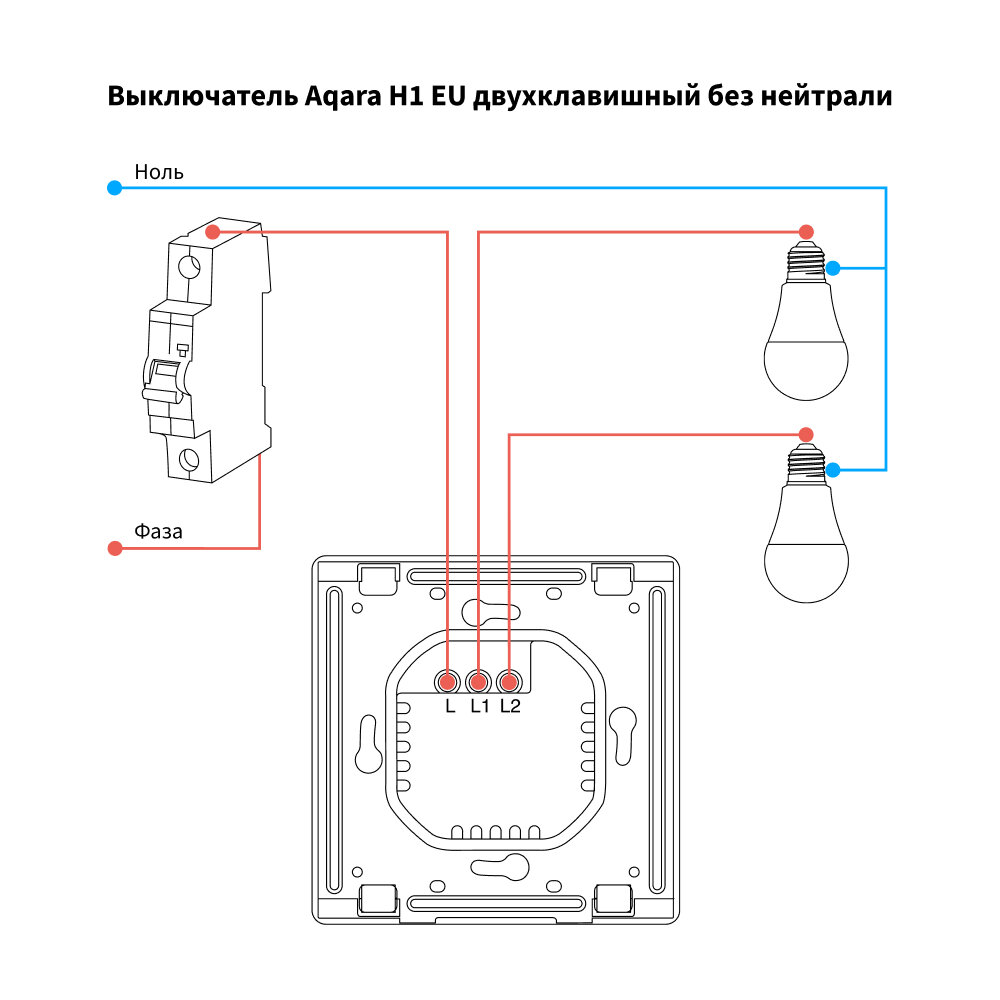 Выключатель Aqara H1 EU двухклавишный без нейтрали

Ноль

Фаза

L L1 L2