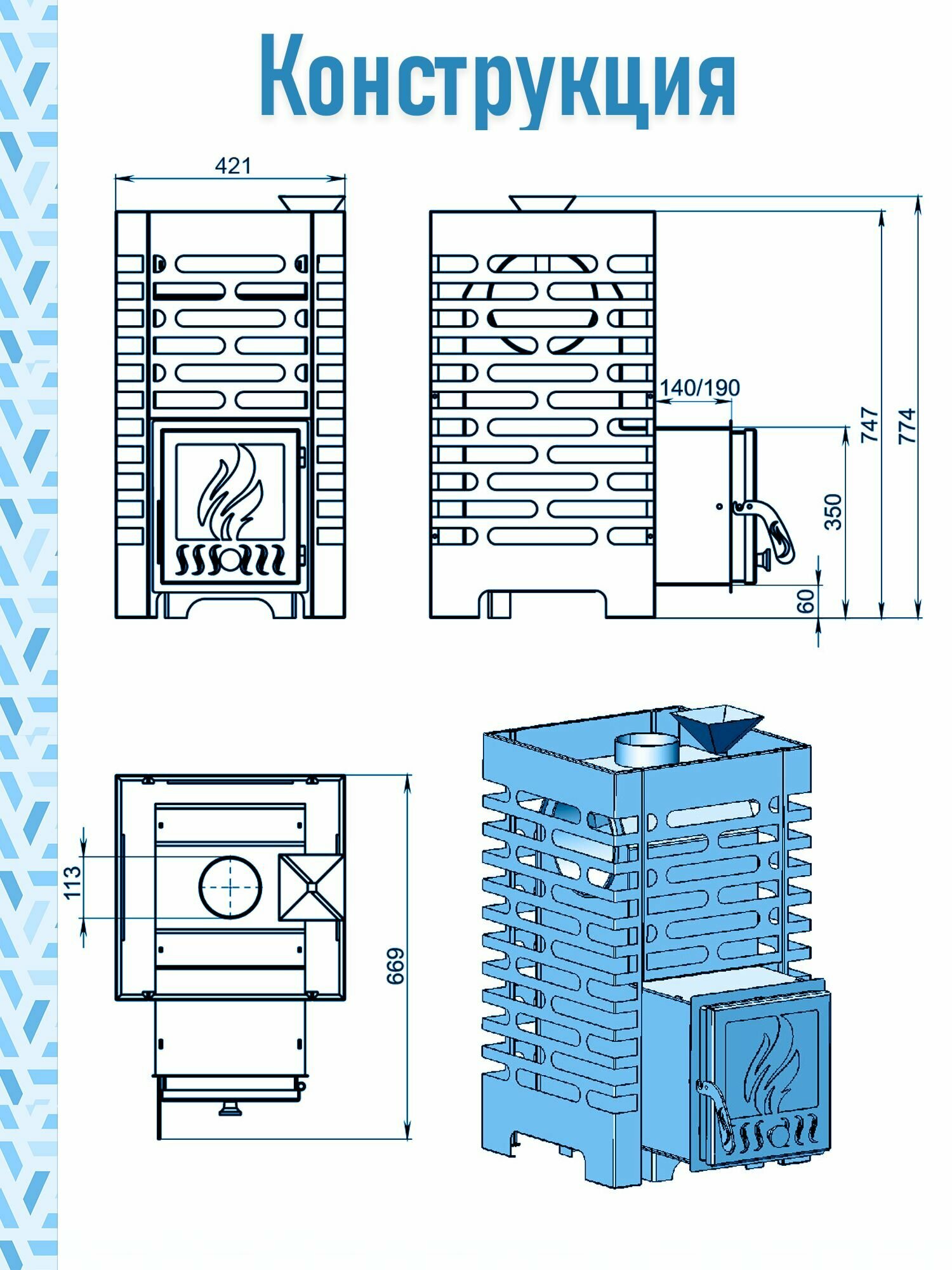 Конструкция

421

140/190

747

774

350

60

113

669