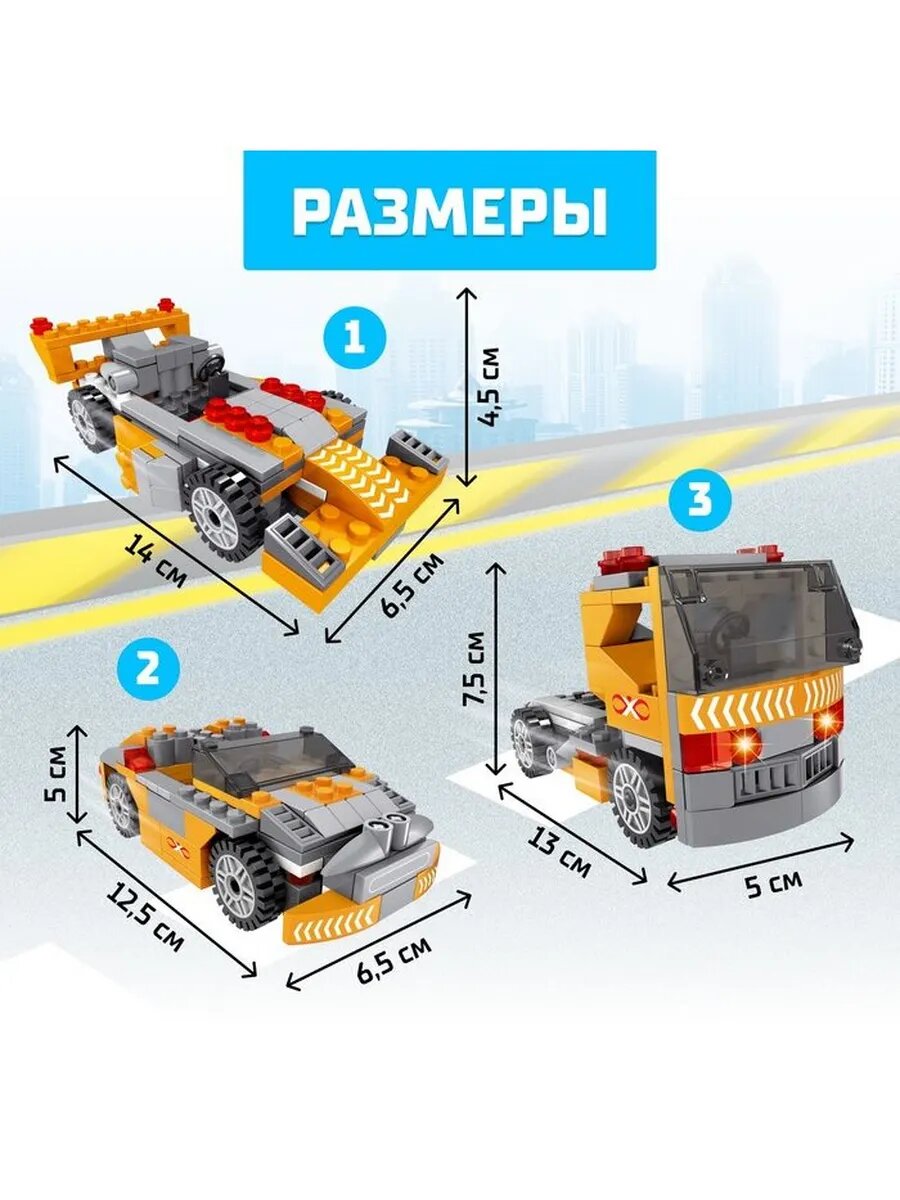 РАЗМЕРЫ

1

4,5 см

14 см

6,5 см

3

7,5 см

13 см

5 см

2

5 см

12,5 см

6,5 см