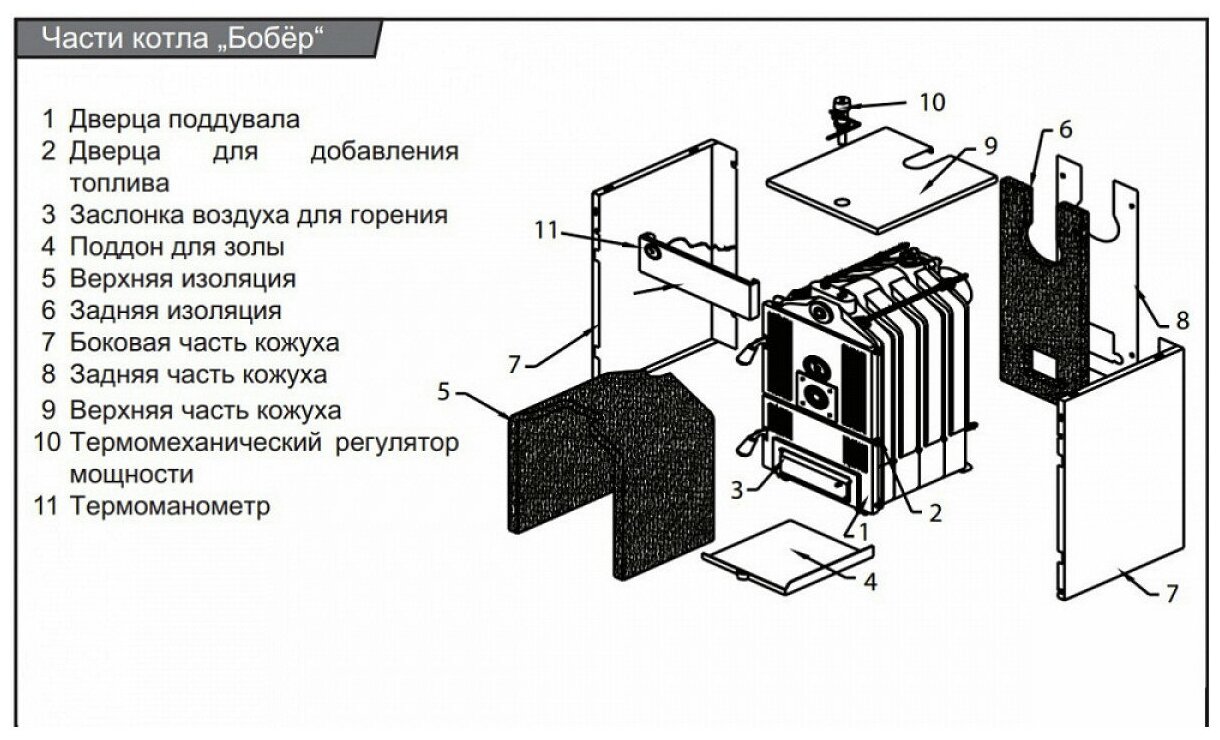 Части котла „Бобёр“

1 Дверца поддувала
2 Дверца для добавления топлива
3 Заслонка воздуха для горения
4 Поддон для золы
5 Верхняя изоляция
6 Задняя изоляция
7 Боковая часть кожуха
8 Задняя часть кожуха
9 Верхняя часть кожуха
10 Термомеханический регулятор мощности
11 Термоманометр

10
9
6
11
8
7
5
3
2
1
4
7