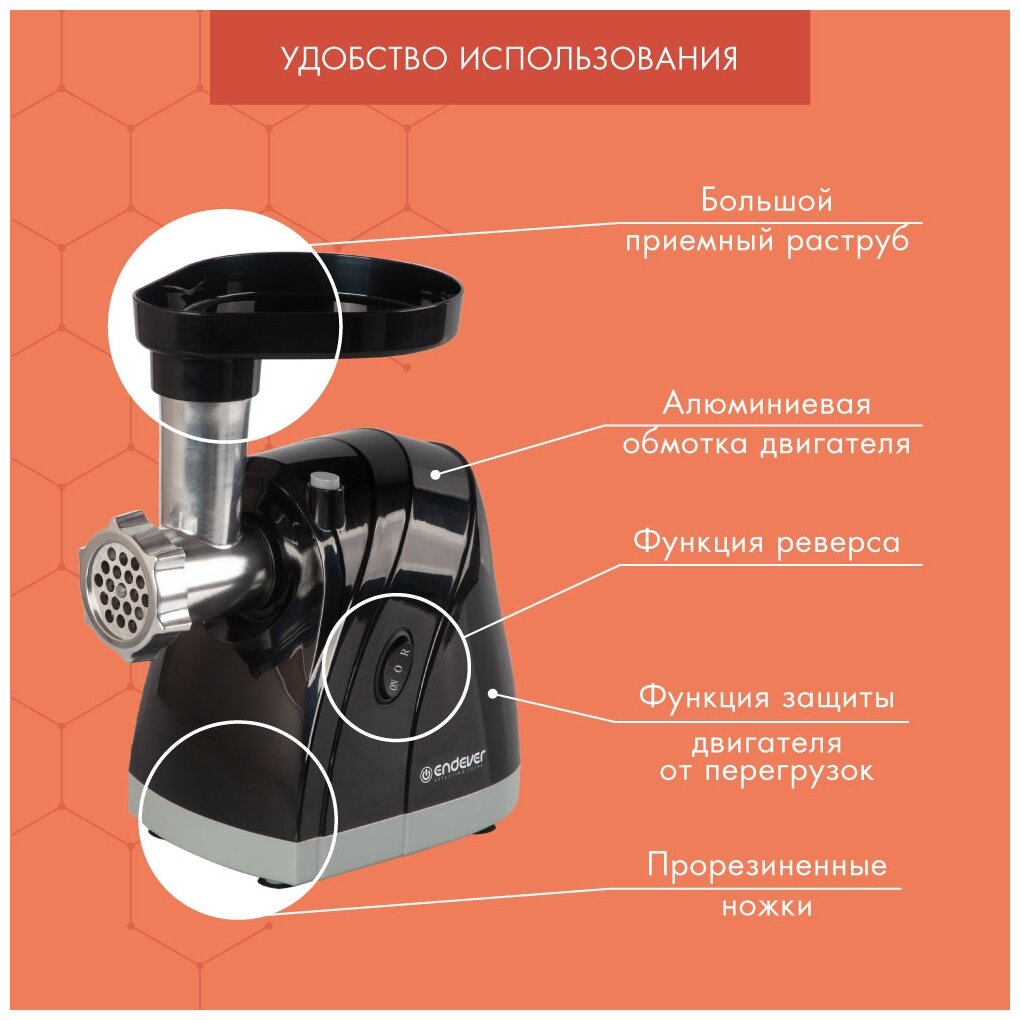 УДОБСТВО ИСПОЛЬЗОВАНИЯ

Большой приемный раструб

Алюминиевая обмотка двигателя

Функция реверса

Функция защиты двигателя от перегрузок

Прорезиненные ножки

ON O R

ENDEVER