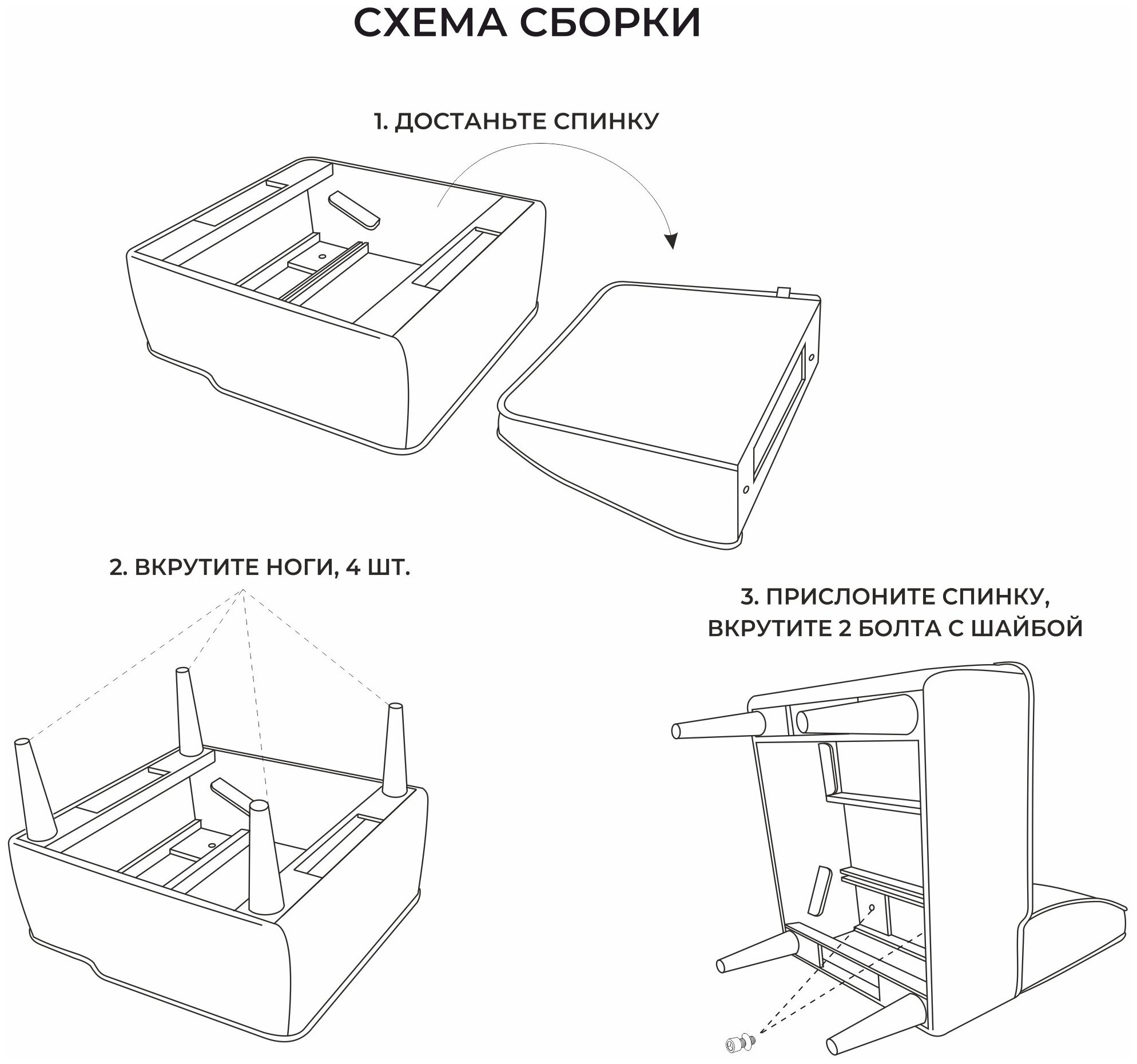 СХЕМА СБОРКИ

1. ДОСТАНЬТЕ СПИНКУ

2. ВКРУТИТЕ НОГИ, 4 ШТ.

3. ПРИСЛОНИТЕ СПИНКУ, ВКРУТИТЕ 2 БОЛТА С ШАЙБОЙ