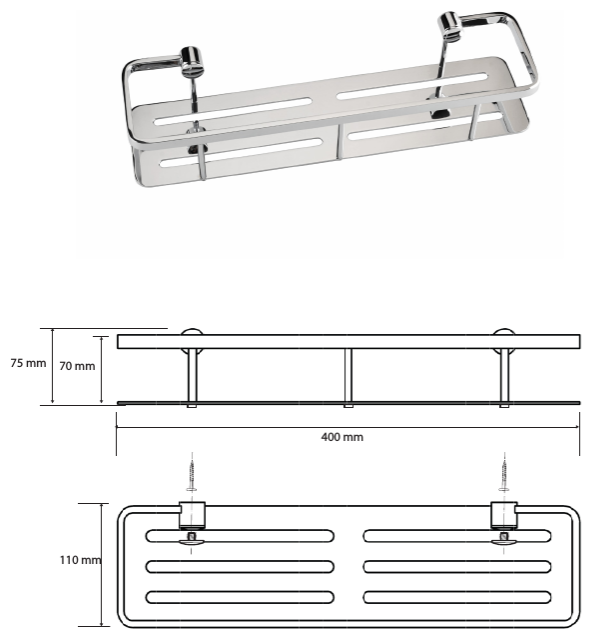 75 mm
70 mm
400 mm
110 mm