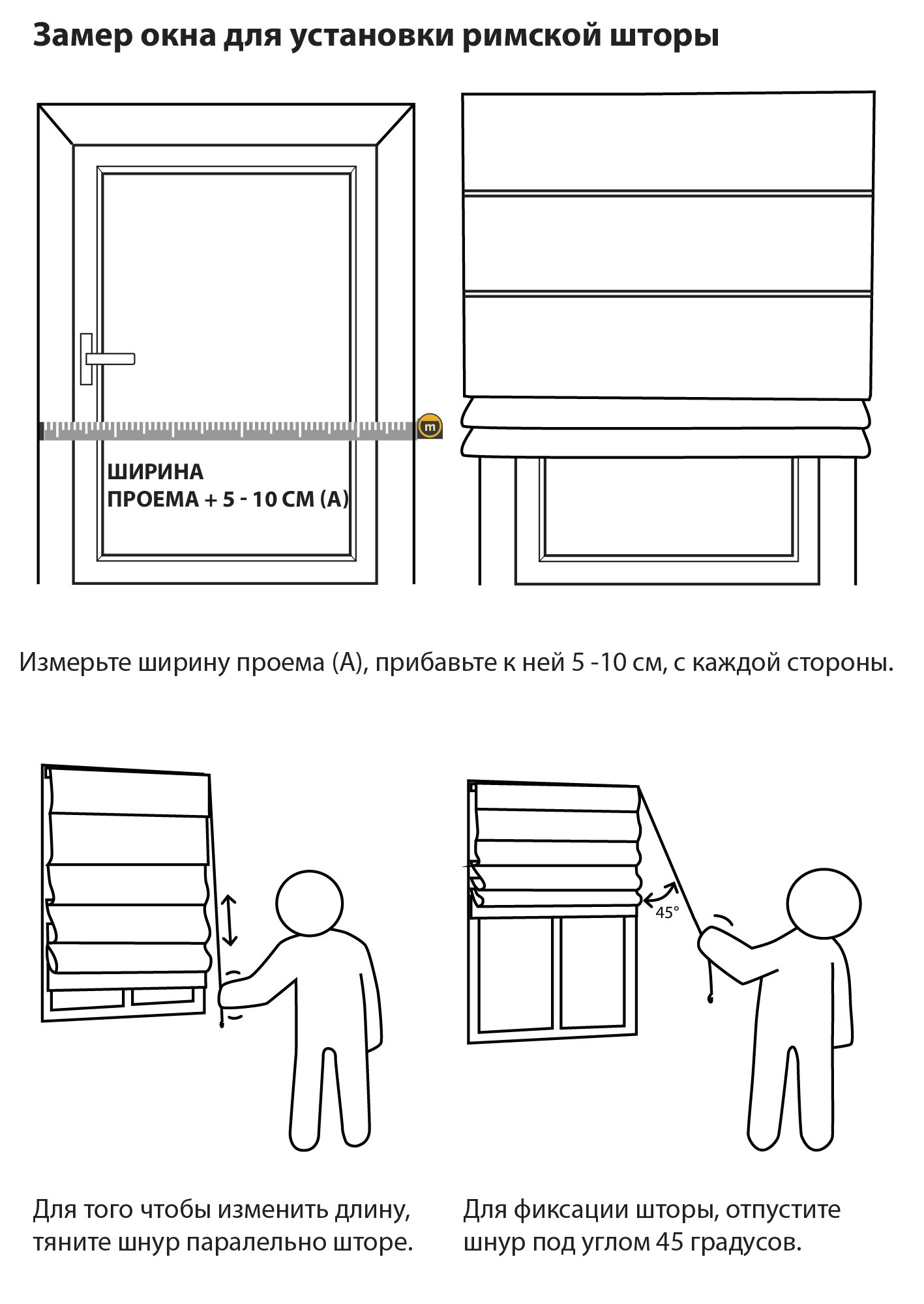 Замер окна для установки римской шторы

m

ШИРИНА
ПРОЕМА + 5 - 10 СМ (А)

Измерьте ширину проема (А), прибавьте к ней 5 -10 см, с каждой стороны.

45°

Для того чтобы изменить длину, тяните шнур паралельно шторе.

Для фиксации шторы, отпустите шнур под углом 45 градусов.