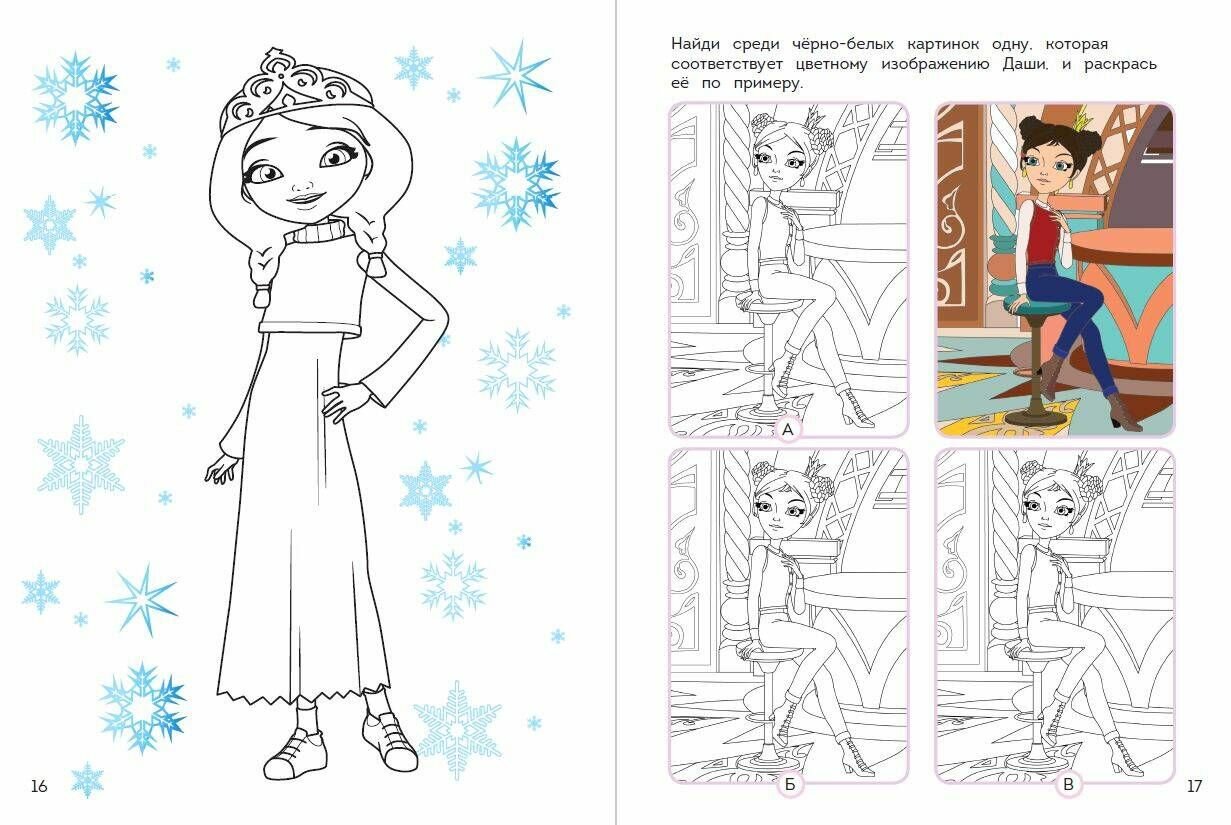 16

Найди среди чёрно-белых картинок одну, которая соответствует цветному изображению Даши, и раскрась её по примеру.

А

Б

В

17