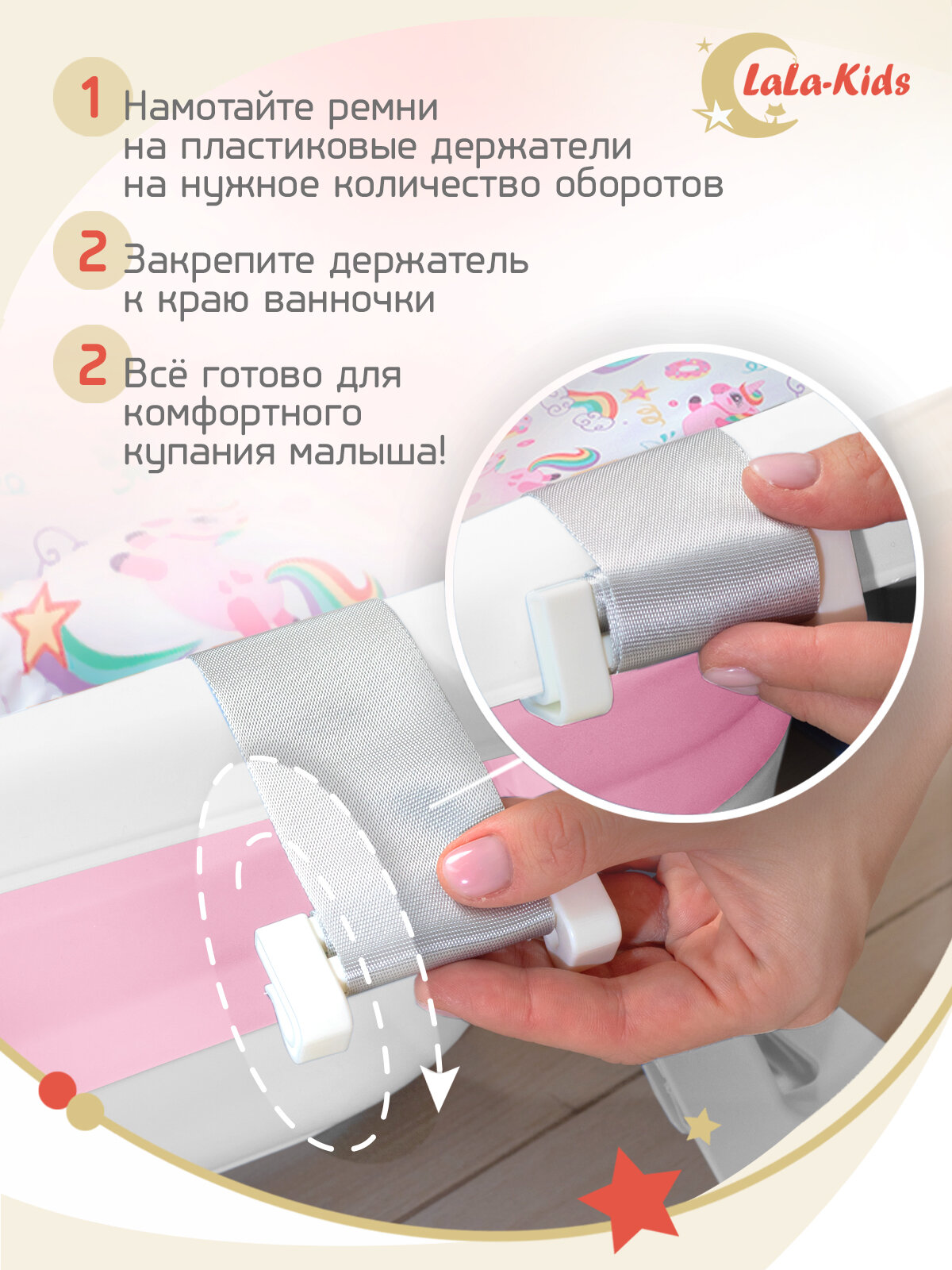 LaLa-Kids

1 Намотайте ремни на пластиковые держатели на нужное количество оборотов

2 Закрепите держатель к краю ванночки

2 Всё готово для комфортного купания малыша!