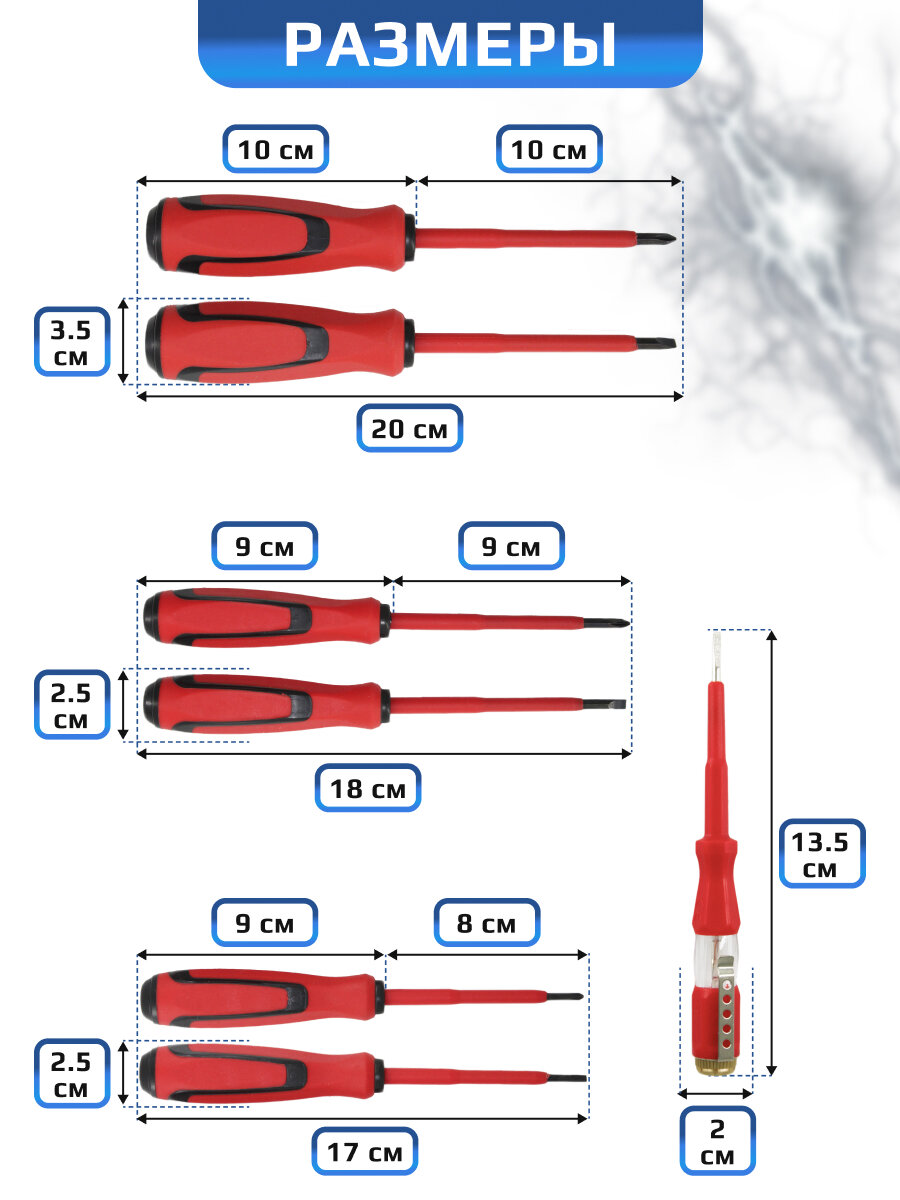 РАЗМЕРЫ

10 см
10 см
3.5 см
20 см

9 см
9 см
2.5 см
18 см

13.5 см

9 см
8 см
2.5 см
17 см

2 см