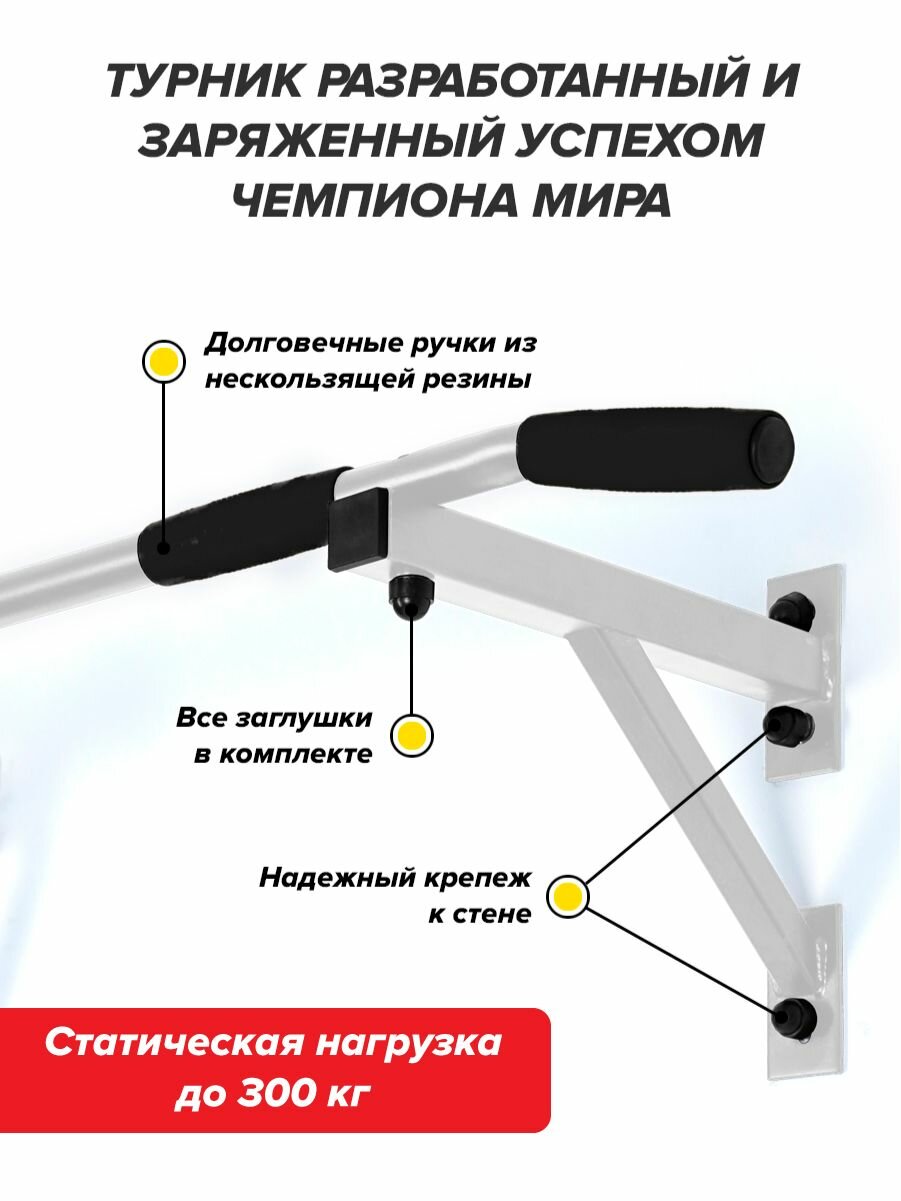 ТУРНИК РАЗРАБОТАННЫЙ И ЗАРЯЖЕННЫЙ УСПЕХОМ ЧЕМПИОНА МИРА

Долговечные ручки из нескользящей резины

Все заглушки в комплекте

Надежный крепеж к стене

Статическая нагрузка до 300 кг