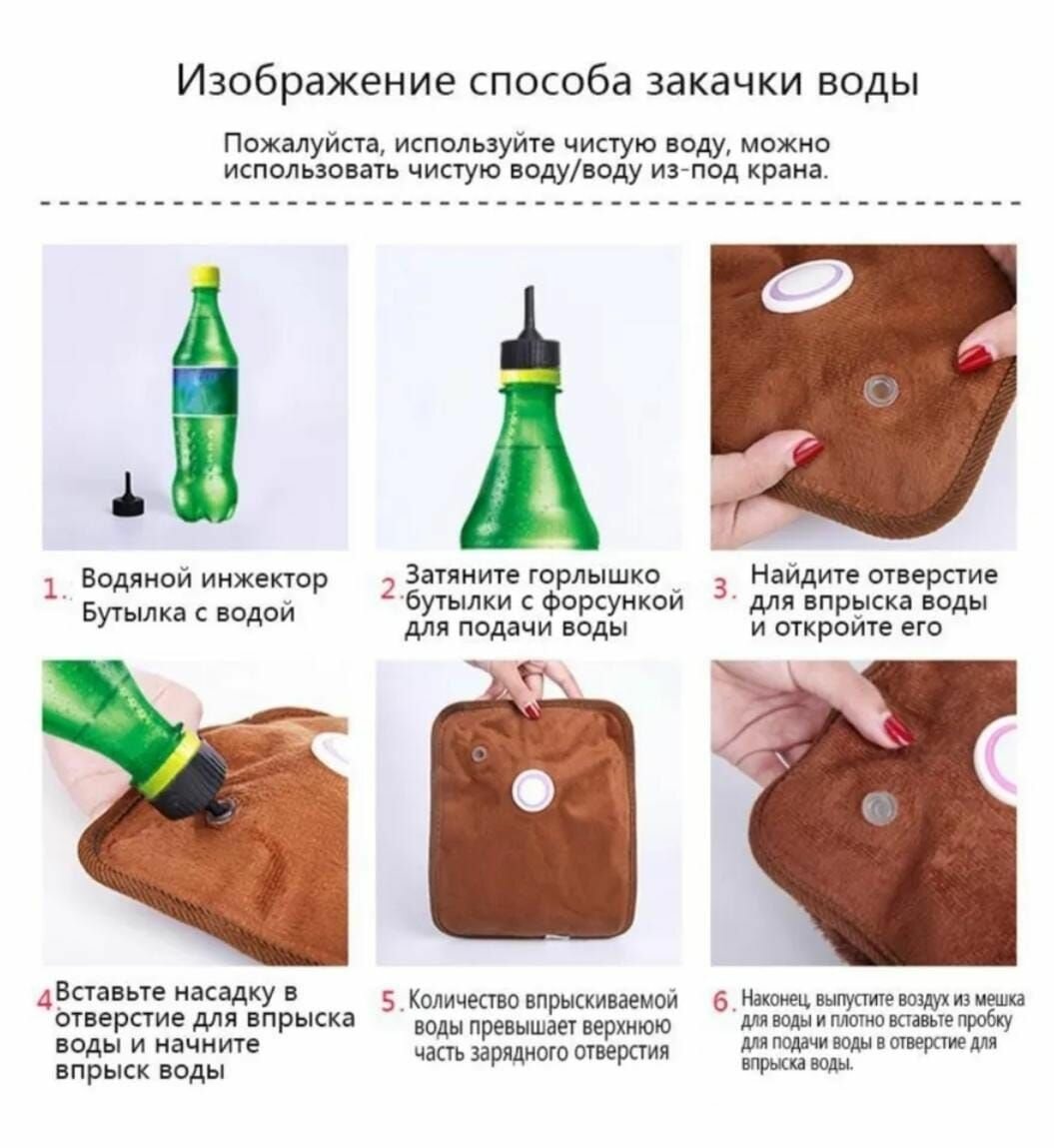 Изображение способа закачки воды

Пожалуйста, используйте чистую воду, можно использовать чистую воду/воду из-под крана.

1. Водяной инжектор Бутылка с водой

2. Затяните горлышко бутылки с форсункой для подачи воды

3. Найдите отверстие для впрыска воды и откройте его

4. Вставьте насадку в отверстие для впрыска воды и начните впрыск воды

5. Количество впрыскиваемой воды превышает верхнюю часть зарядного отверстия

6. Наконец, выпустите воздух из мешка для воды и плотно вставьте пробку для подачи воды в отверстие для впрыска воды.