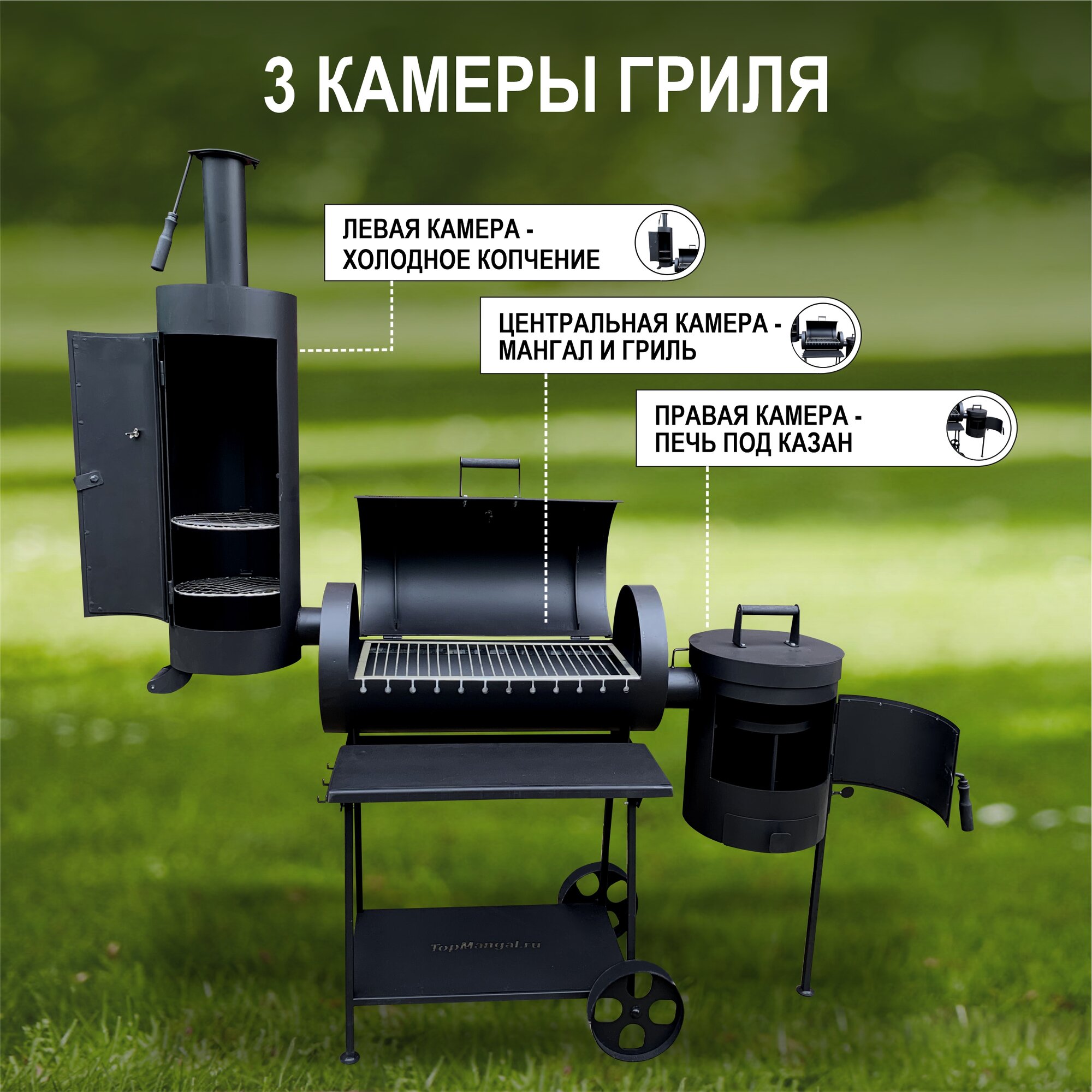 3 КАМЕРЫ ГРИЛЯ

ЛЕВАЯ КАМЕРА - ХОЛОДНОЕ КОПЧЕНИЕ

ЦЕНТРАЛЬНАЯ КАМЕРА - МАНГАЛ И ГРИЛЬ

ПРАВАЯ КАМЕРА - ПЕЧЬ ПОД КАЗАН

TopMangal.ru