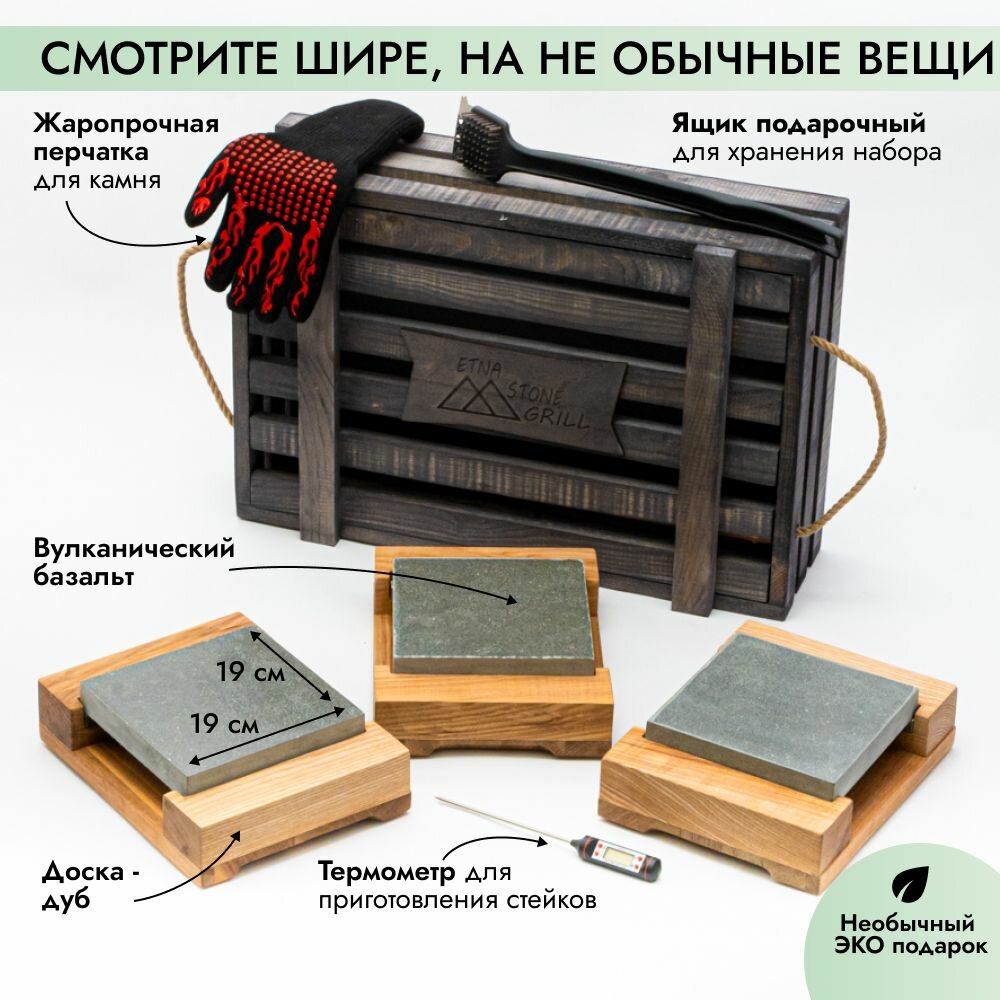 СМОТРИТЕ ШИРЕ, НА НЕ ОБЫЧНЫЕ ВЕЩИ

Жаропрочная перчатка для камня

Ящик подарочный для хранения набора

ETNA STONE GRILL

Вулканический базальт

19 см

19 см

Доска - дуб

Термометр для приготовления стейков

Необычный ЭКО подарок