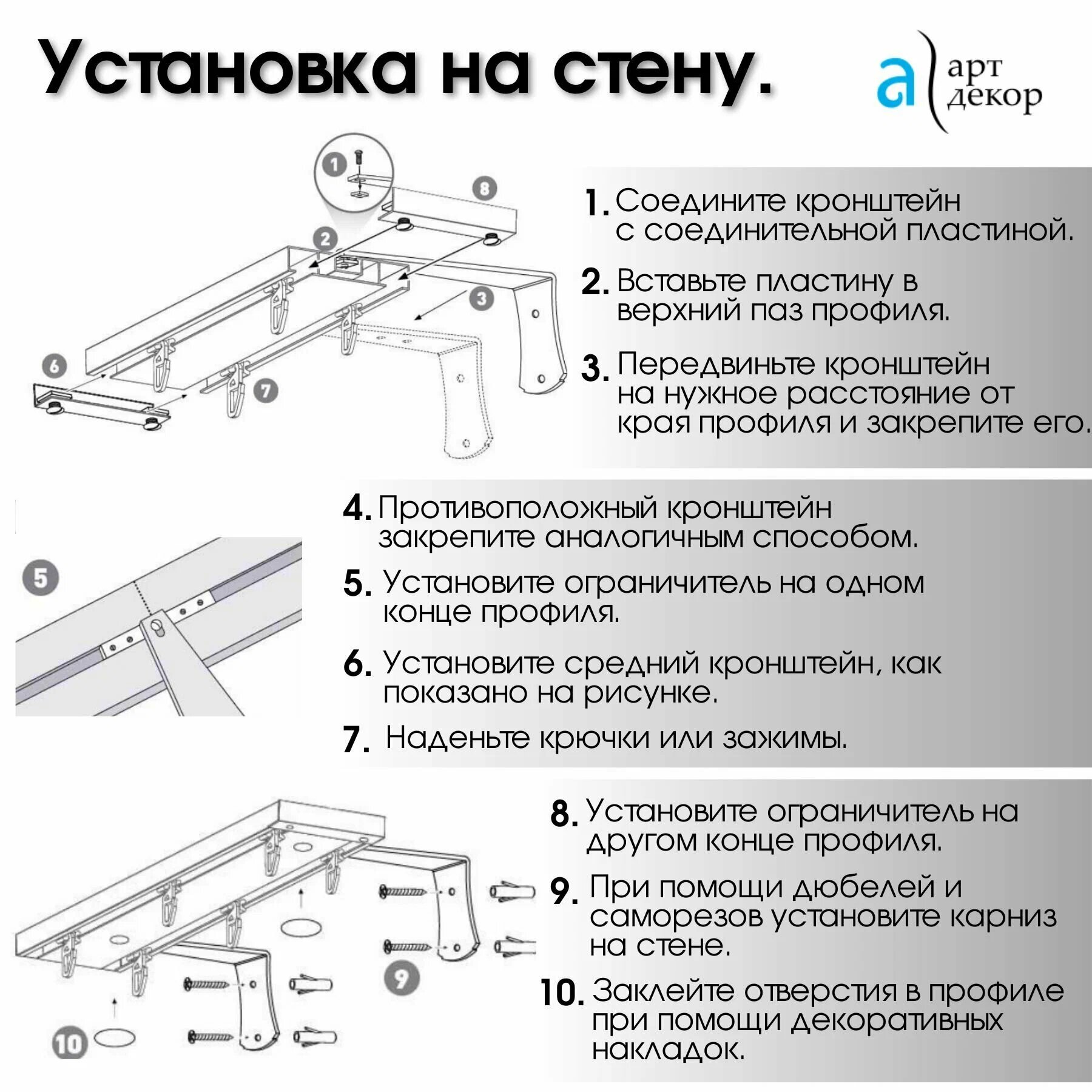 Установка на стену.

а арт декор

1
8
2
3
6
7

1. Соедините кронштейн с соединительной пластиной.

2. Вставьте пластину в верхний паз профиля.

3. Передвиньте кронштейн на нужное расстояние от края профиля и закрепите его.

5

4. Противоположный кронштейн закрепите аналогичным способом.

5. Установите ограничитель на одном конце профиля.

6. Установите средний кронштейн, как показано на рисунке.

7. Наденьте крючки или зажимы.

9
10

8. Установите ограничитель на другом конце профиля.

9. При помощи дюбелей и саморезов установите карниз на стене.

10. Заклейте отверстия в профиле при помощи декоративных накладок.