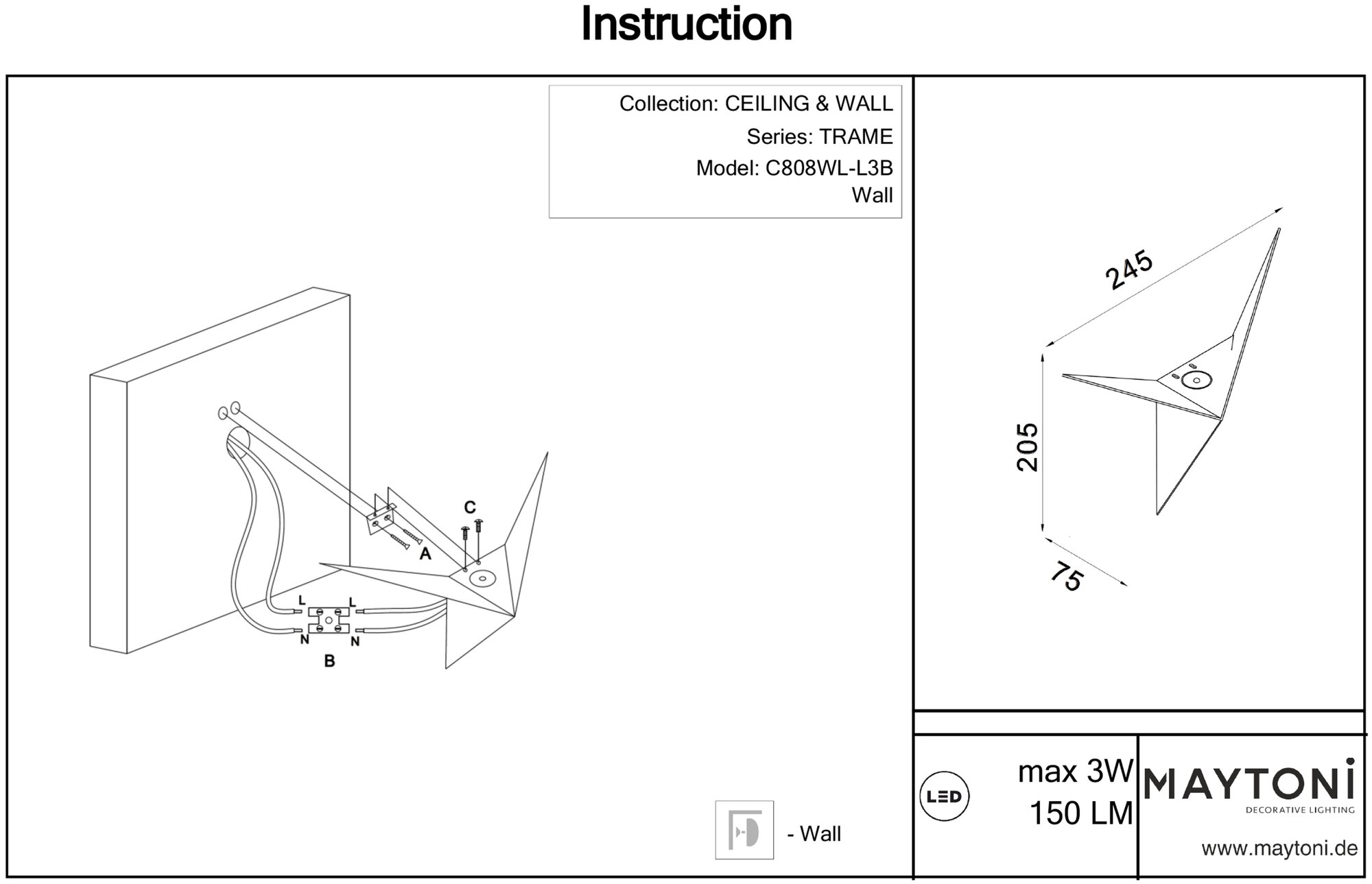 Instruction

Collection: CEILING & WALL
Series: TRAME
Model: C808WL-L3B
Wall

C
A
L
L
N
N
B

- Wall

245
205
75

LED
max 3W
150 LM

MAYTONI
DECORATIVE LIGHTING
www.maytoni.de