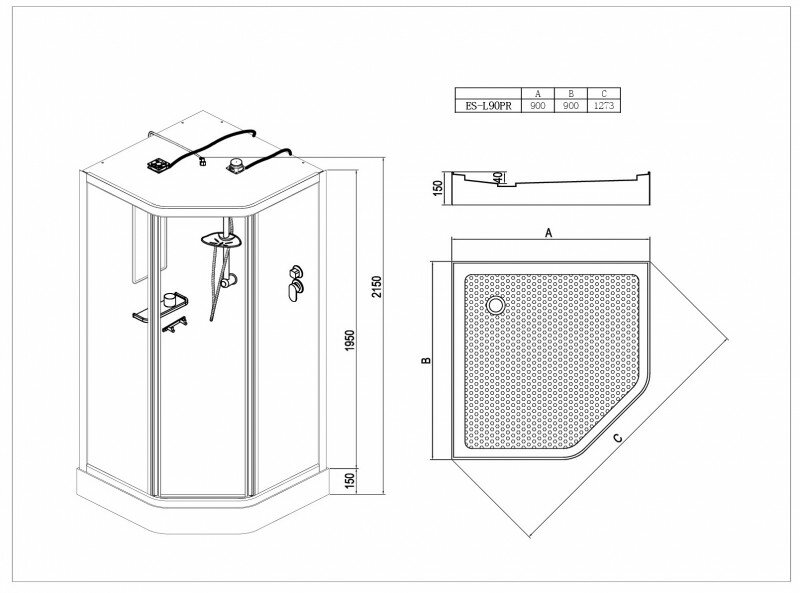 | | A | B | C |
|---|---|---|---|
| ES-L90PR | 900 | 900 | 1273 |

150
40
A
B
C
2150
1950
150