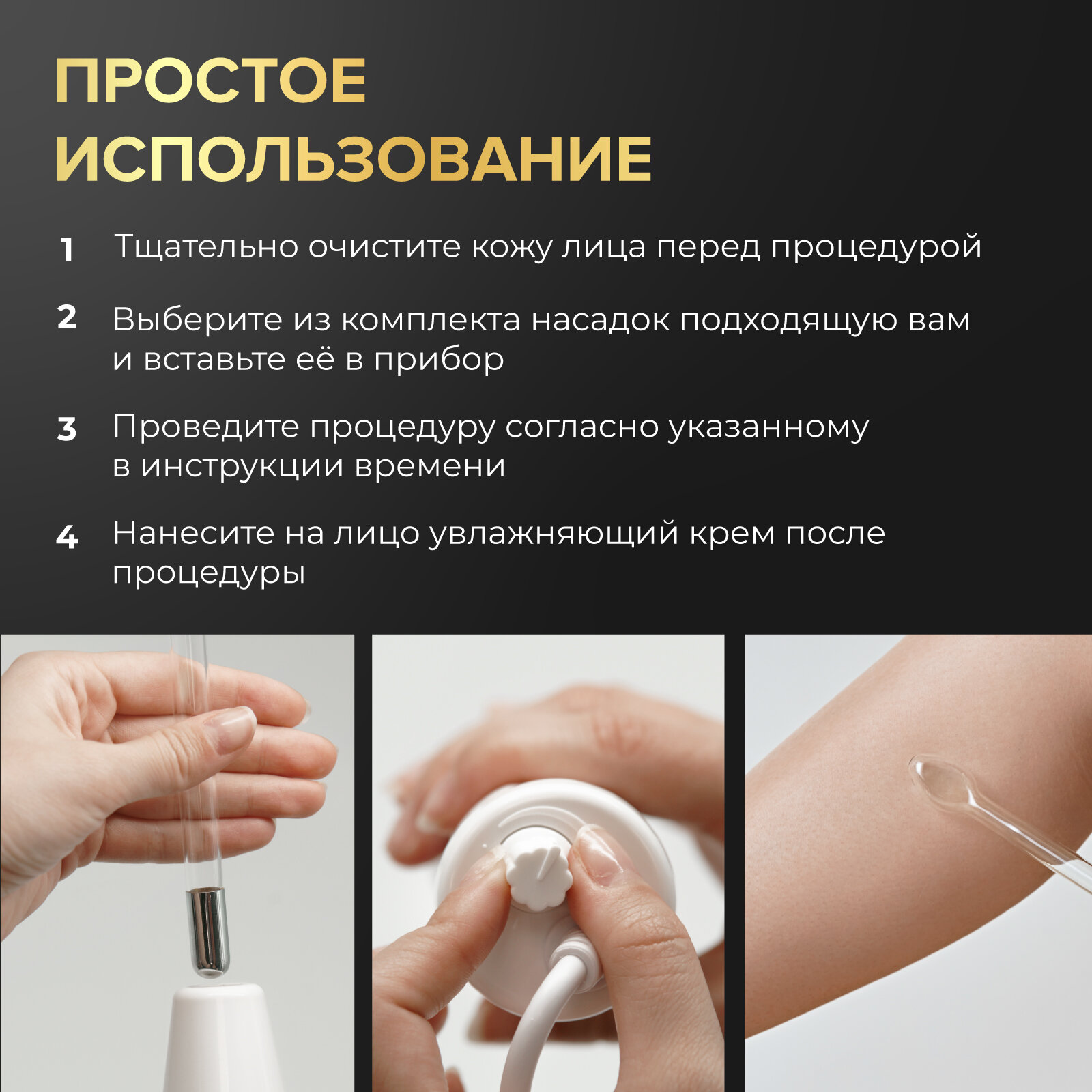 ПРОСТОЕ ИСПОЛЬЗОВАНИЕ

1 Тщательно очистите кожу лица перед процедурой

2 Выберите из комплекта насадок подходящую вам и вставьте её в прибор

3 Проведите процедуру согласно указанному в инструкции времени

4 Нанесите на лицо увлажняющий крем после процедуры