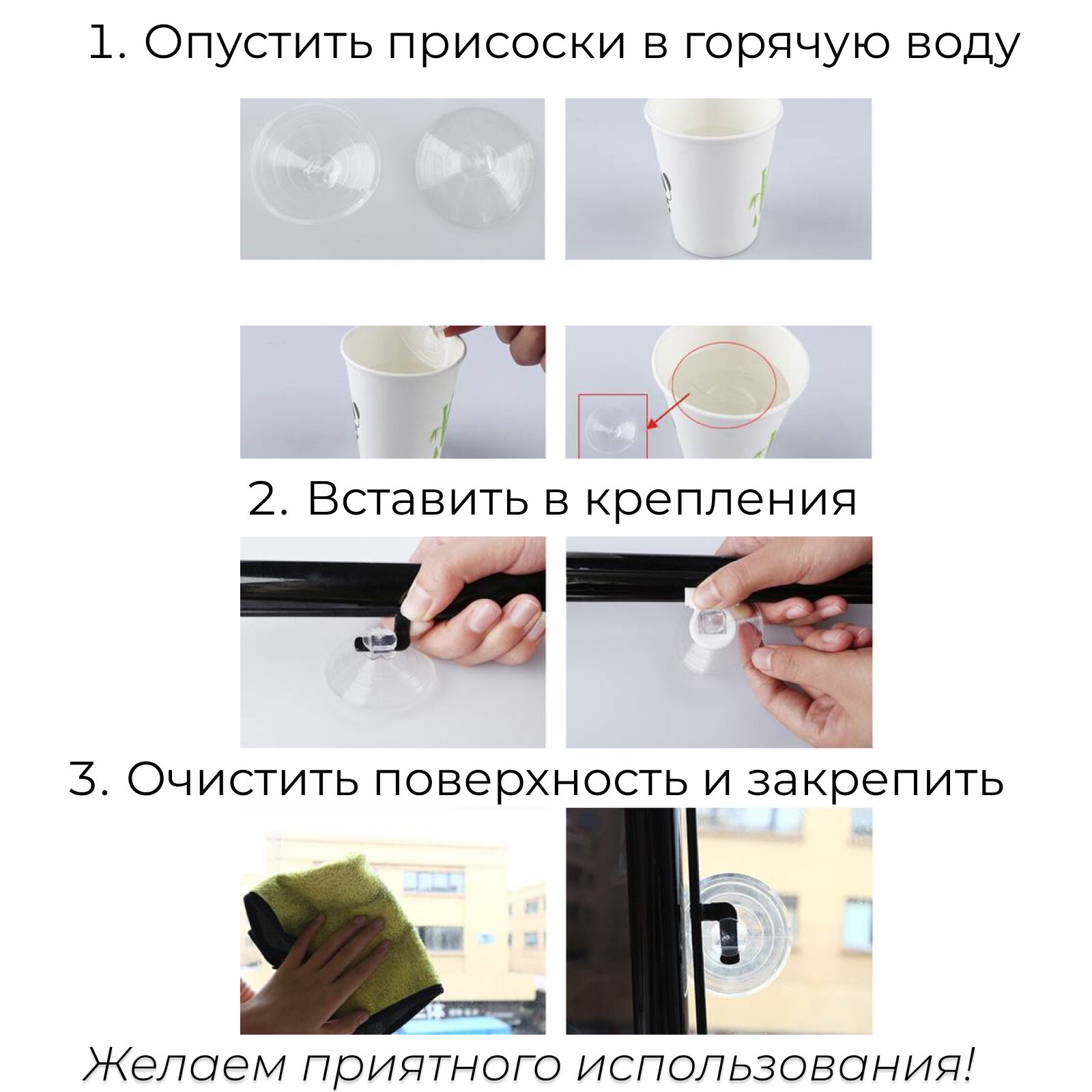 1. Опустить присоски в горячую воду

2. Вставить в крепления

3. Очистить поверхность и закрепить

Желаем приятного использования!