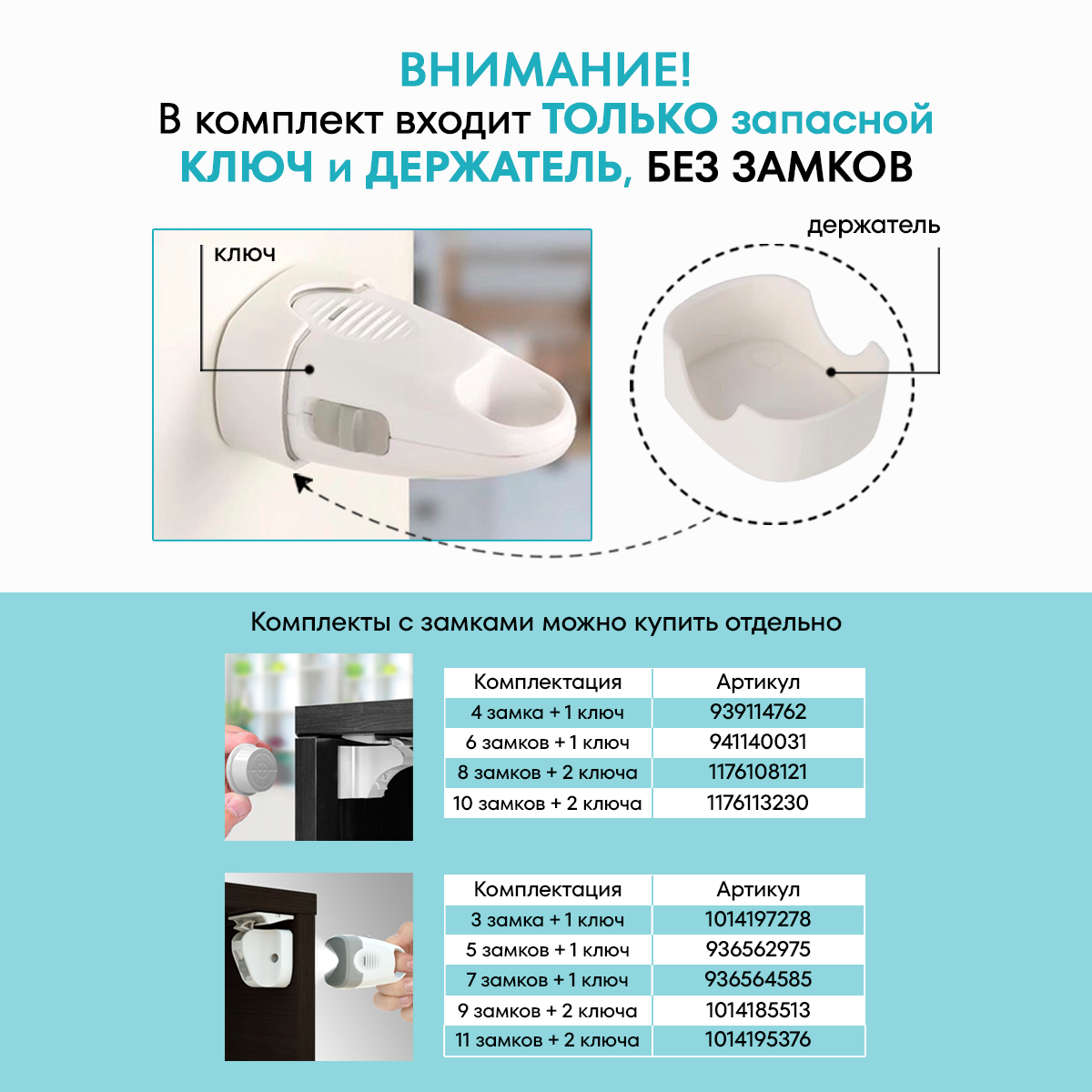 ВНИМАНИЕ!
В комплект входит ТОЛЬКО запасной КЛЮЧ и ДЕРЖАТЕЛЬ, БЕЗ ЗАМКОВ

ключ

держатель

Комплекты с замками можно купить отдельно

| Комплектация | Артикул |
|---|---|
| 4 замка + 1 ключ | 939114762 |
| 6 замков + 1 ключ | 941140031 |
| 8 замков + 2 ключа | 1176108121 |
| 10 замков + 2 ключа | 1176113230 |

| Комплектация | Артикул |
|---|---|
| 3 замка + 1 ключ | 1014197278 |
| 5 замков + 1 ключ | 936562975 |
| 7 замков + 1 ключ | 936564585 |
| 9 замков + 2 ключа | 1014185513 |
| 11 замков + 2 ключа | 1014195376 |