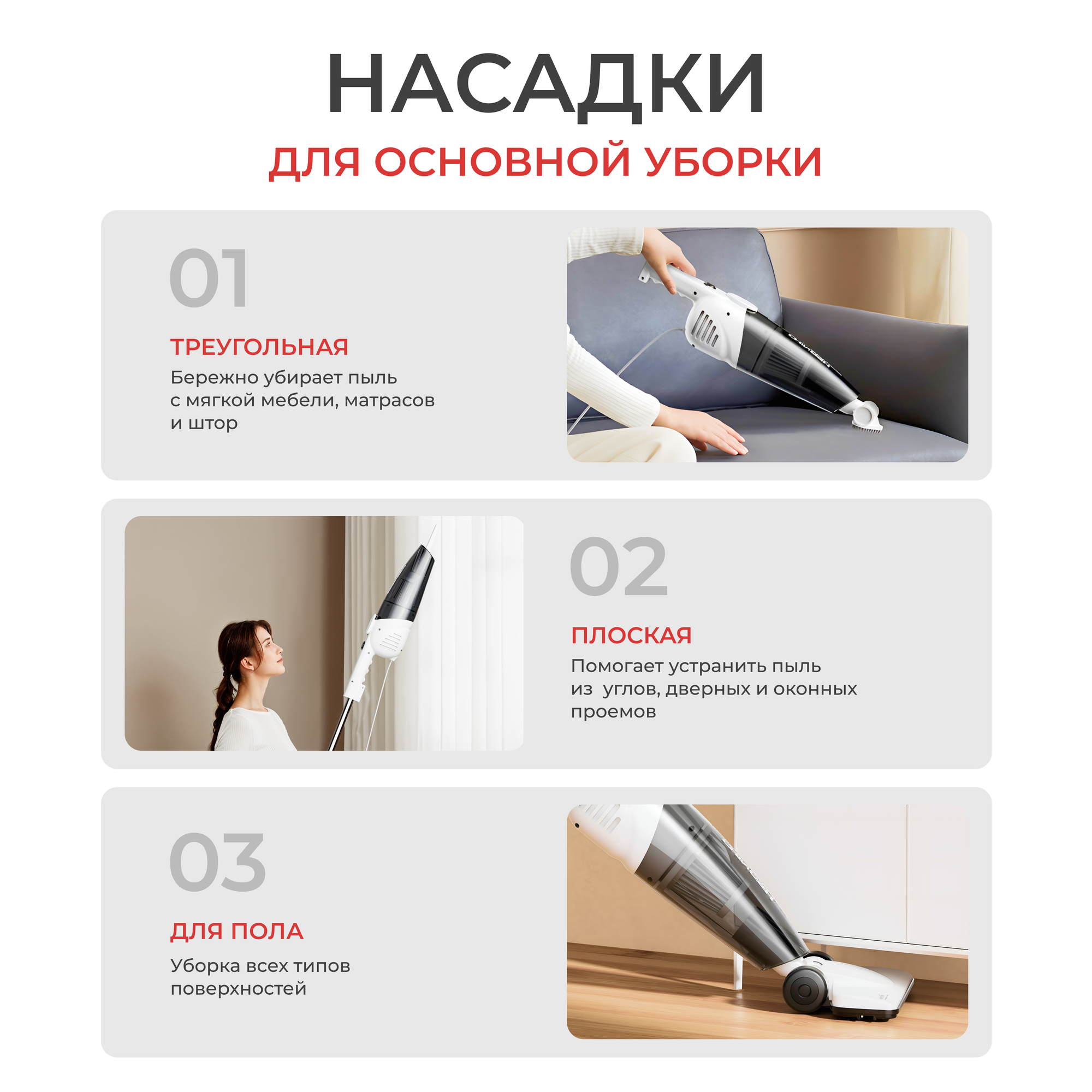 НАСАДКИ
ДЛЯ ОСНОВНОЙ УБОРКИ

01

ТРЕУГОЛЬНАЯ
Бережно убирает пыль с мягкой мебели, матрасов и штор

02

ПЛОСКАЯ
Помогает устранить пыль из углов, дверных и оконных проемов

03

ДЛЯ ПОЛА
Уборка всех типов поверхностей