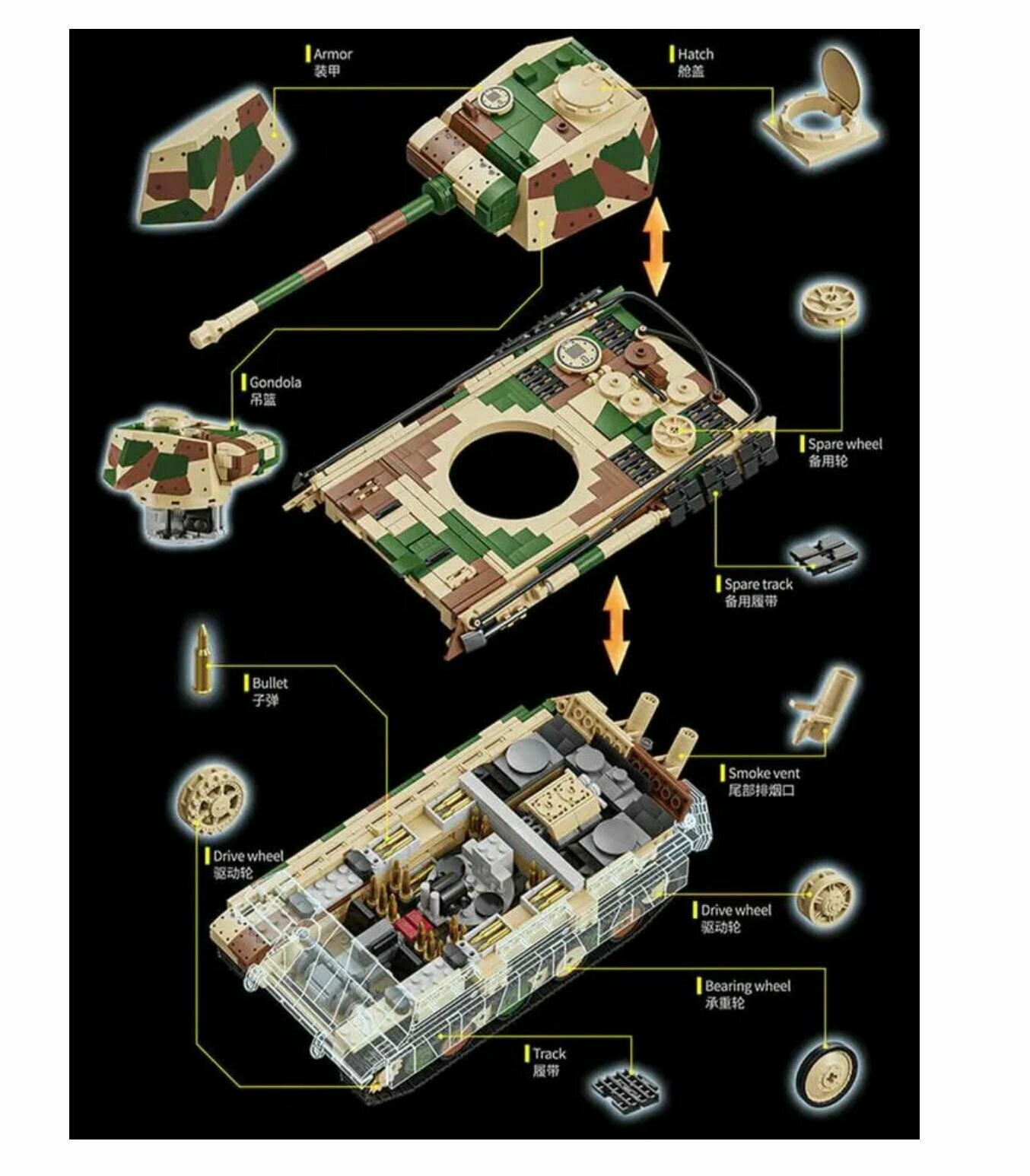 Armor
装甲

Hatch
舱盖

Gondola
吊篮

Spare wheel
备用轮

Spare track
备用履带

Bullet
子弹

Smoke vent
尾部排烟口

Drive wheel
驱动轮

Drive wheel
驱动轮

Bearing wheel
承重轮

Track
履带