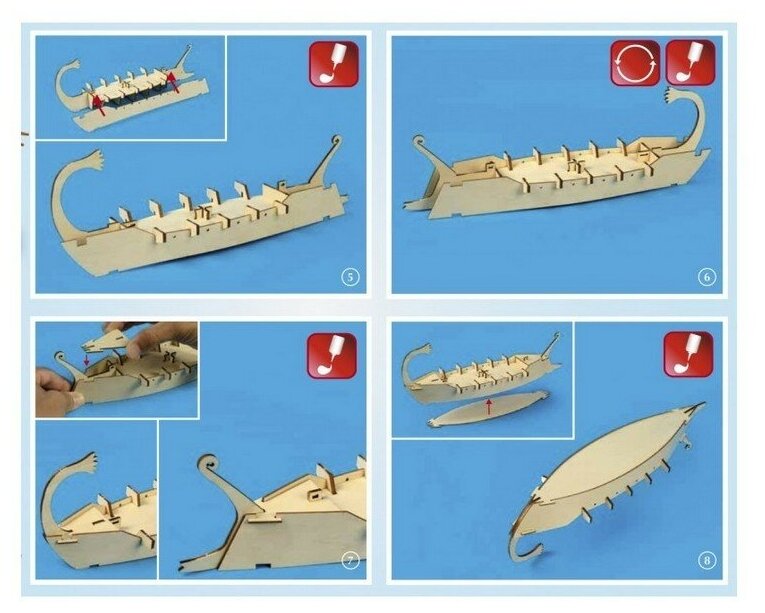 5

6

7

8