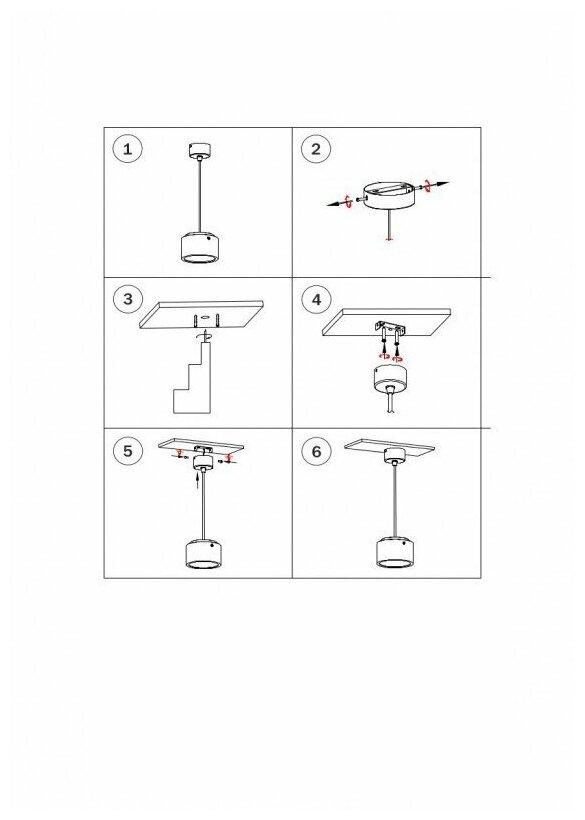 1

2

3

4

5

6