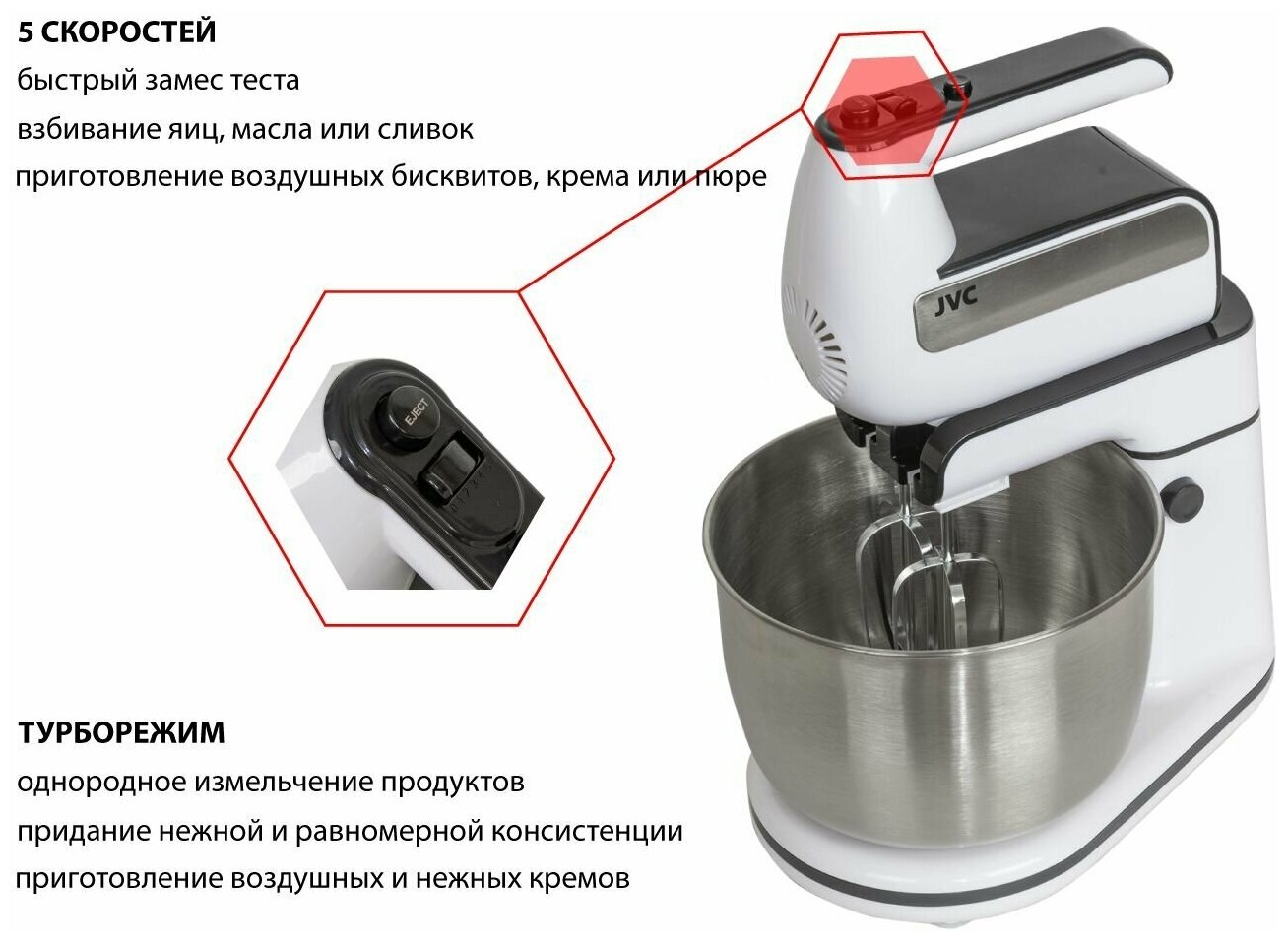 5 СКОРОСТЕЙ

быстрый замес теста

взбивание яиц, масла или сливок

приготовление воздушных бисквитов, крема или пюре

JVC

EJECT

ТУРБОРЕЖИМ

однородное измельчение продуктов

придание нежной и равномерной консистенции

приготовление воздушных и нежных кремов